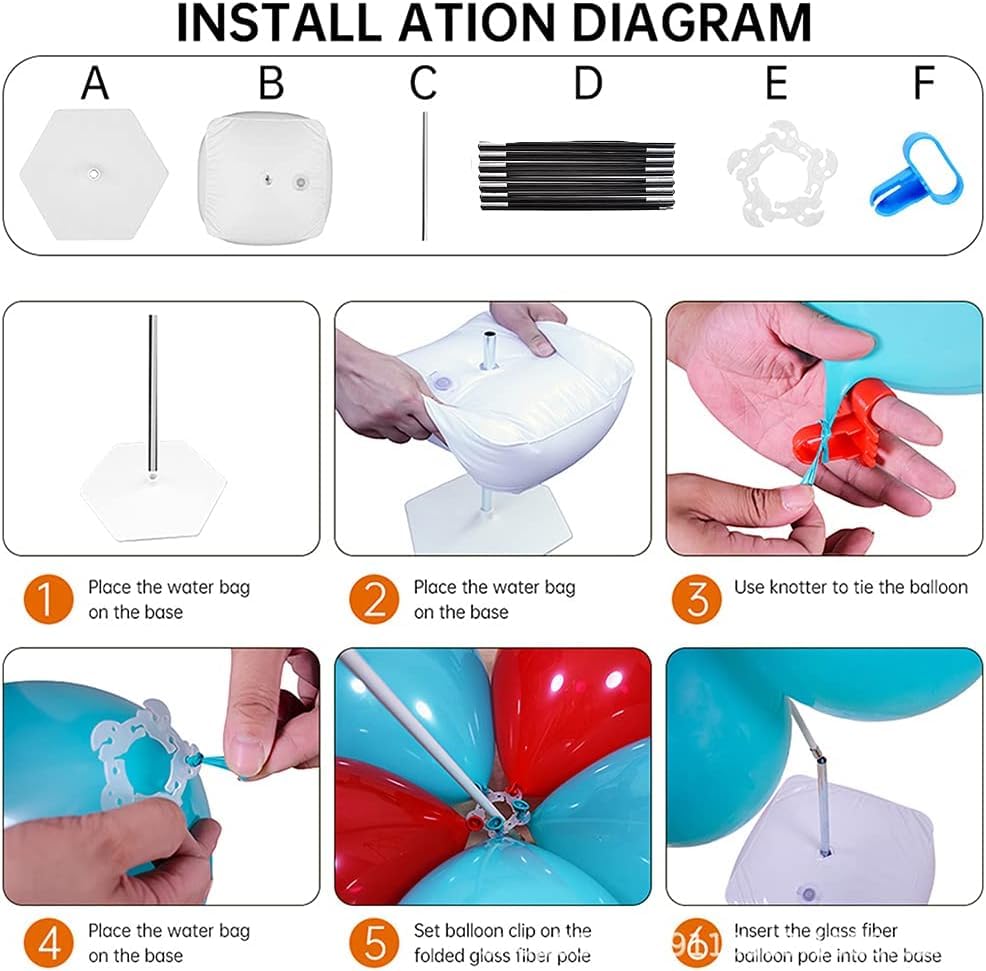 INSTALL ATION DIAGRAM

A B C D E F

1 Place the water bag on the base

2 Place the water bag on the base

3 Use knotter to tie the balloon

4 Place the water bag on the base

5 Set balloon clip on the folded glass fiber pole

6 Insert the glass fiber balloon pole into the base