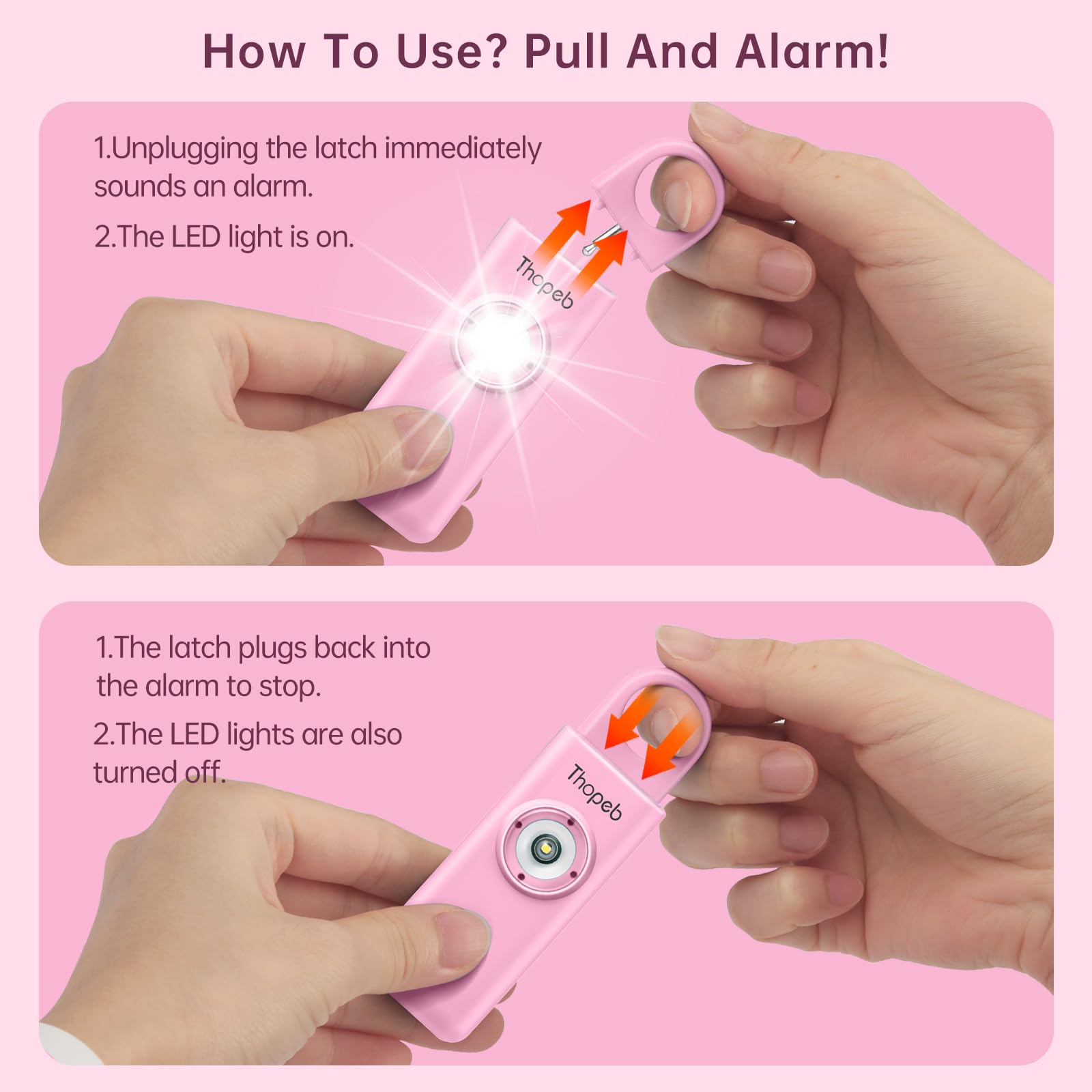 How To Use? Pull And Alarm!

1.Unplugging the latch immediately sounds an alarm.

2.The LED light is on.

Thopeb

1.The latch plugs back into the alarm to stop.

2.The LED lights are also turned off.

Thopeb