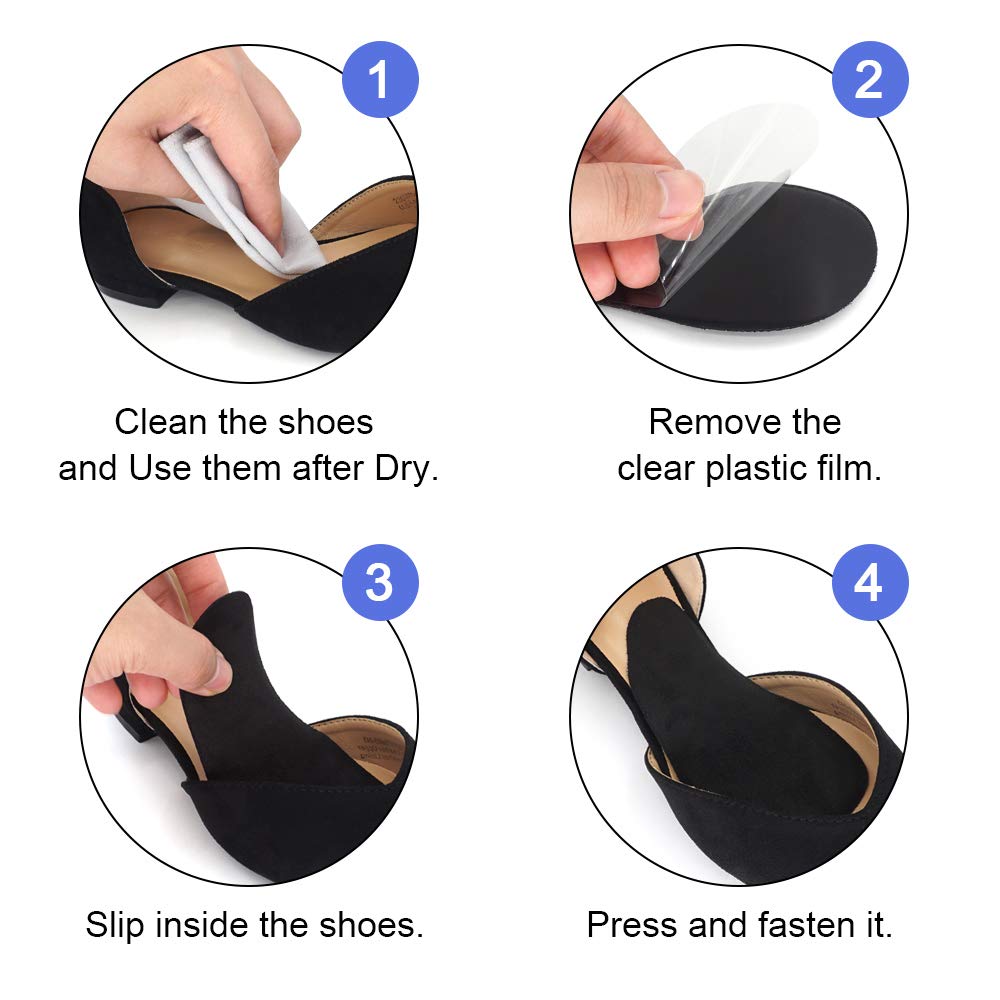 1

Clean the shoes and Use them after Dry.

2

Remove the clear plastic film.

3

Slip inside the shoes.

4

Press and fasten it.