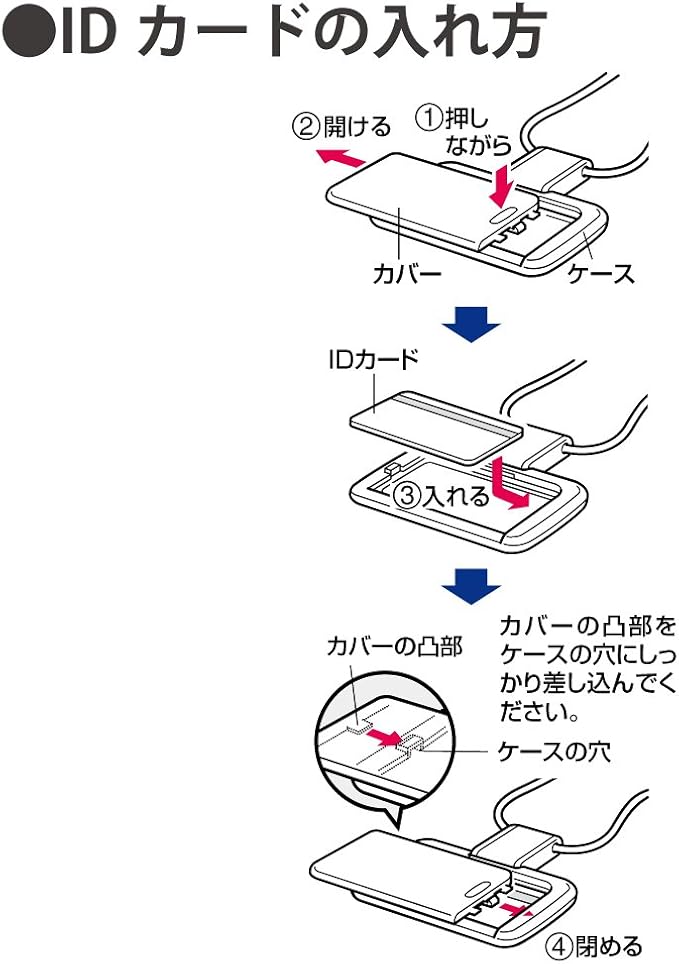 ●ID カードの入れ方

②開ける

①押しながら

カバー

ケース

IDカード

③入れる

カバーの凸部

カバーの凸部をケースの穴にしっかり差し込んでください。

ケースの穴

④閉める