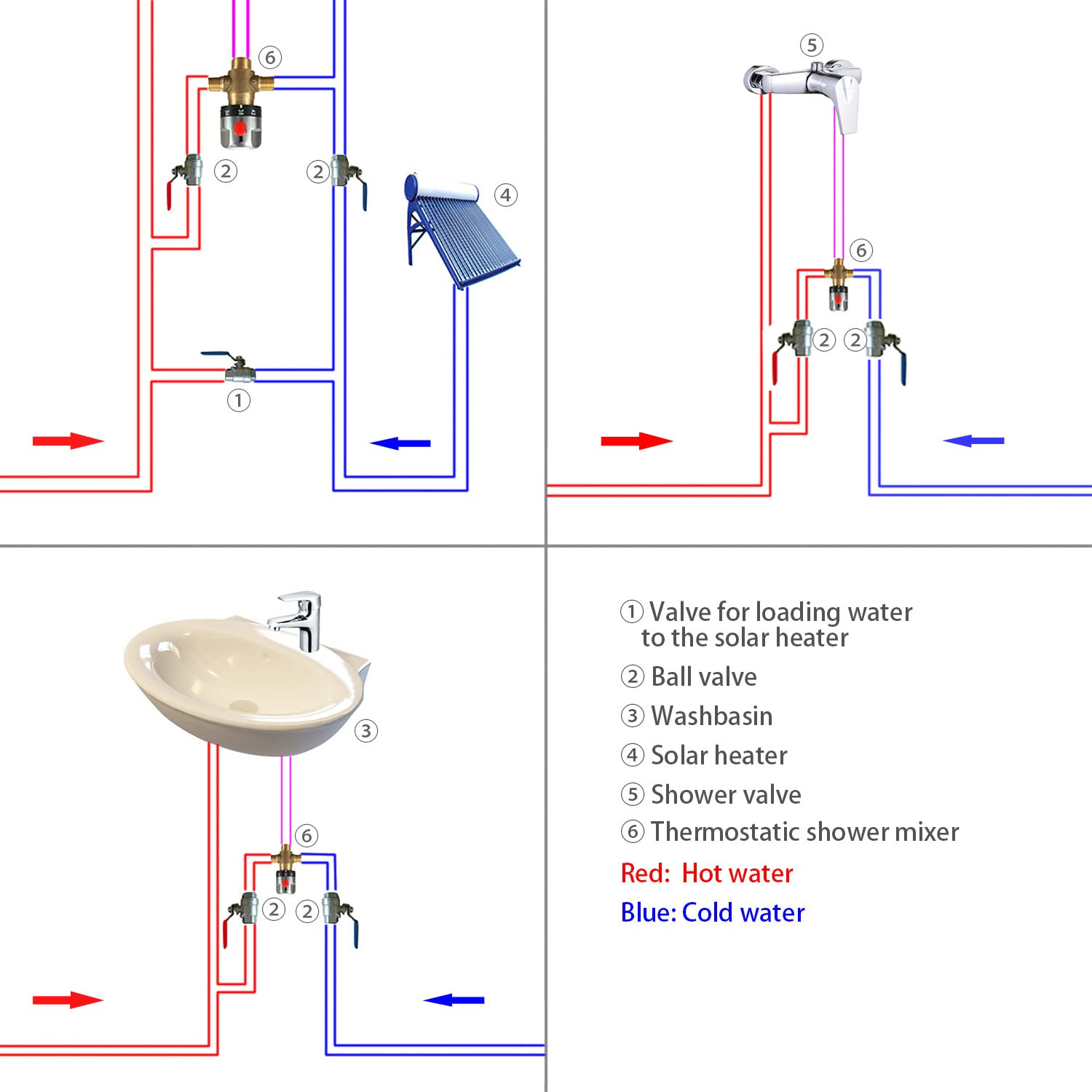 ⑥
②
②
④
①
⑤
⑥
②
②
③
⑥
②
②

① Valve for loading water to the solar heater
② Ball valve
③ Washbasin
④ Solar heater
⑤ Shower valve
⑥ Thermostatic shower mixer
Red: Hot water
Blue: Cold water