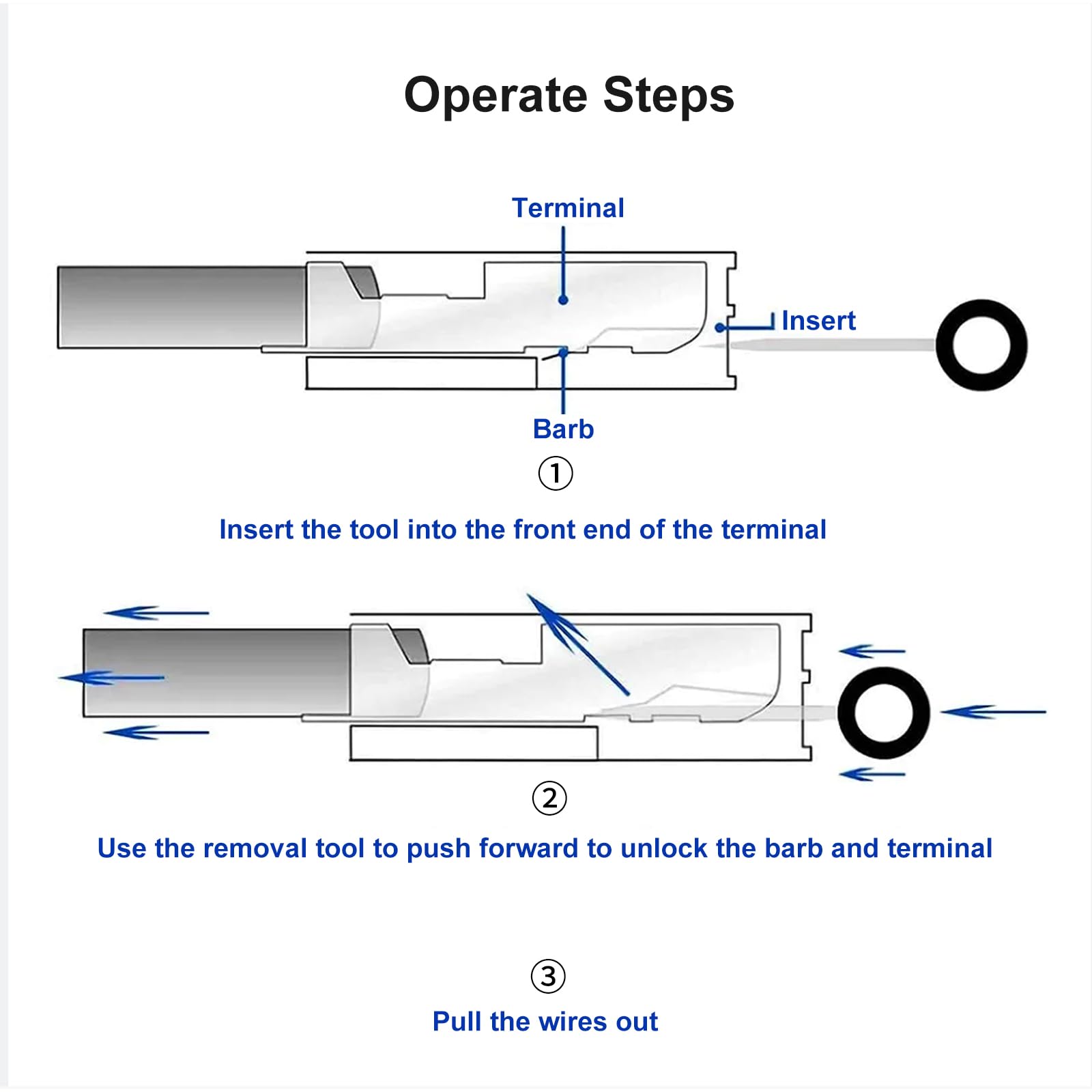 Operate Steps

Terminal

Insert

Barb

①

Insert the tool into the front end of the terminal

②

Use the removal tool to push forward to unlock the barb and terminal

③

Pull the wires out