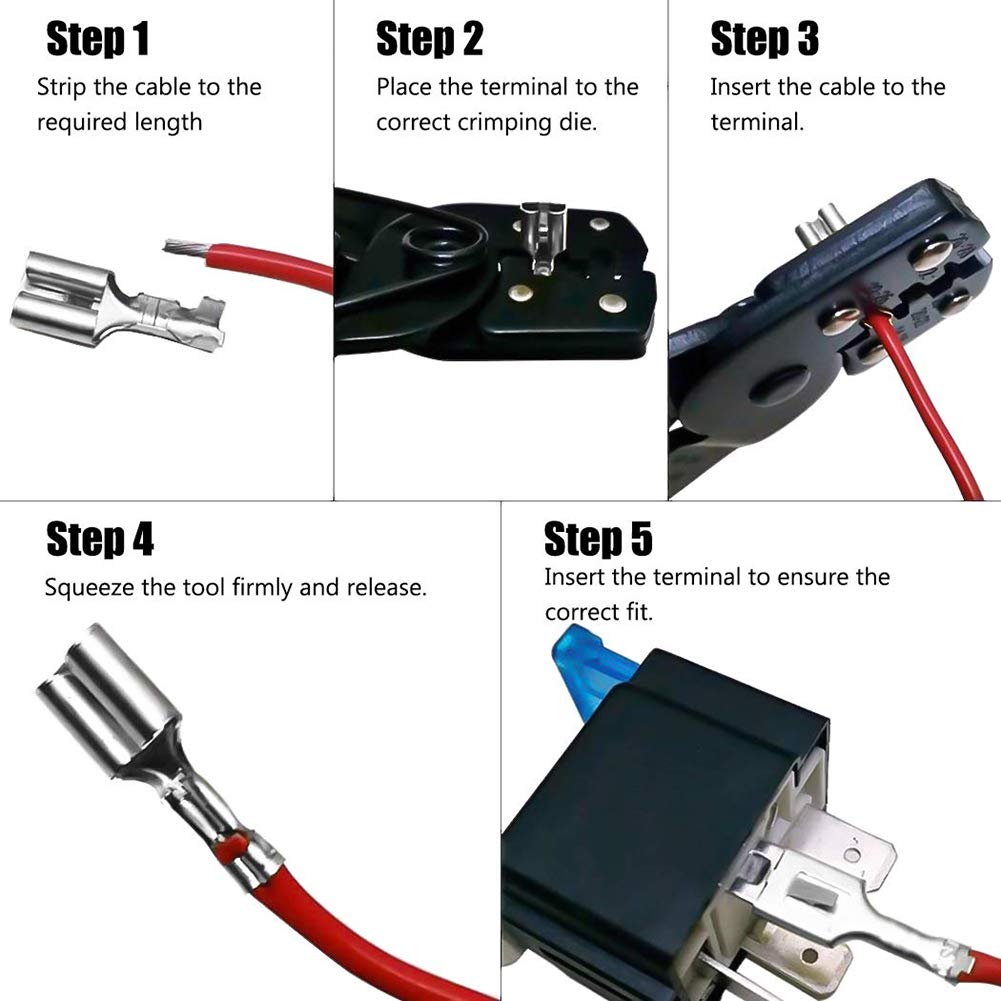 Step 1
Strip the cable to the required length

Step 2
Place the terminal to the correct crimping die.

Step 3
Insert the cable to the terminal.

Step 4
Squeeze the tool firmly and release.

Step 5
Insert the terminal to ensure the correct fit.