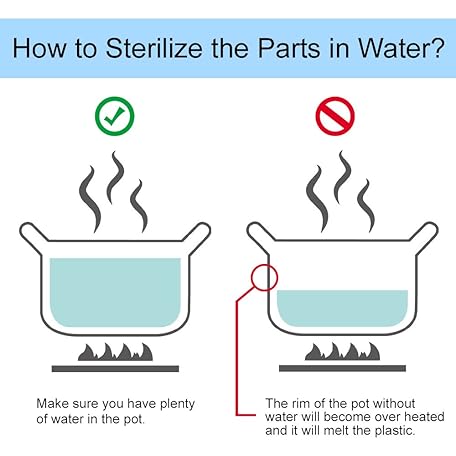 How to Sterilize the Parts in Water?

Make sure you have plenty of water in the pot.

The rim of the pot without water will become over heated and it will melt the plastic.