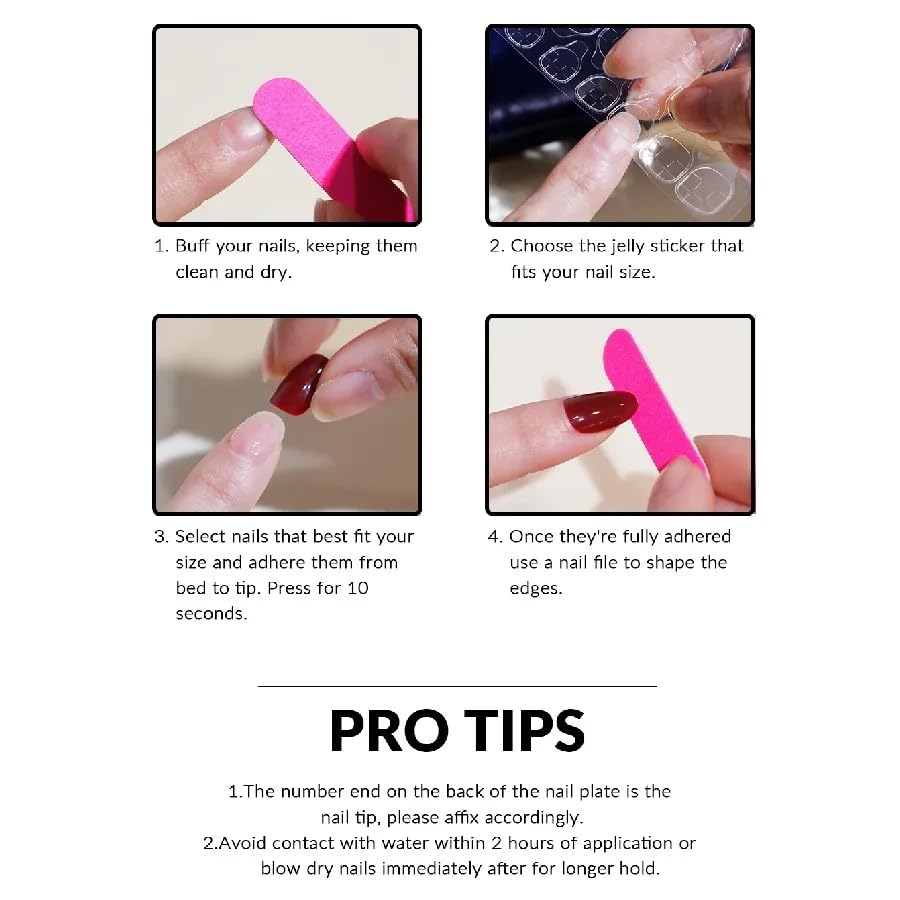 1. Buff your nails, keeping them clean and dry.

2. Choose the jelly sticker that fits your nail size.

3. Select nails that best fit your size and adhere them from bed to tip. Press for 10 seconds.

4. Once they're fully adhered use a nail file to shape the edges.

PRO TIPS

1.The number end on the back of the nail plate is the nail tip, please affix accordingly.
2.Avoid contact with water within 2 hours of application or blow dry nails immediately after for longer hold.