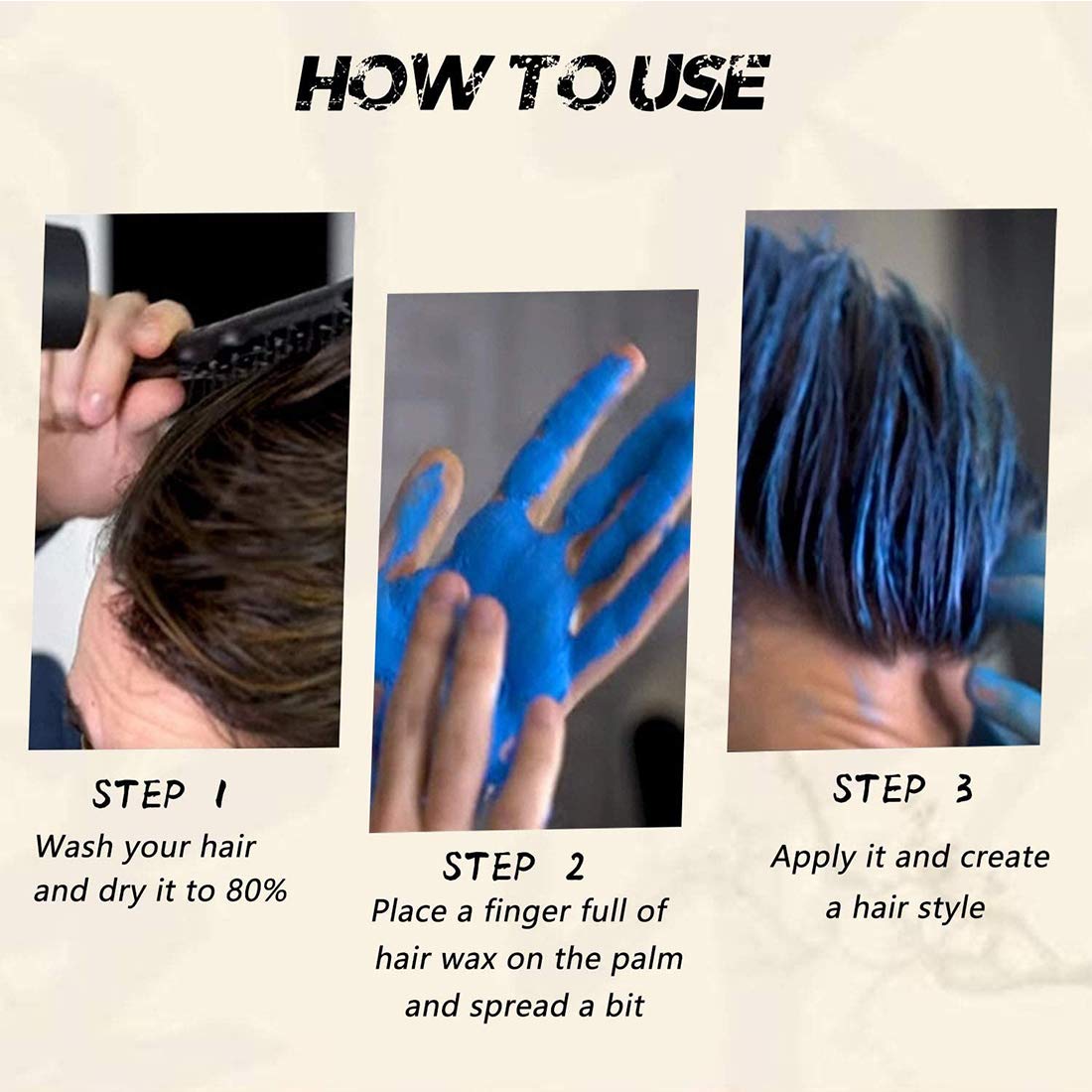 HOW TO USE

STEP 1
Wash your hair and dry it to 80%

STEP 2
Place a finger full of hair wax on the palm and spread a bit

STEP 3
Apply it and create a hair style