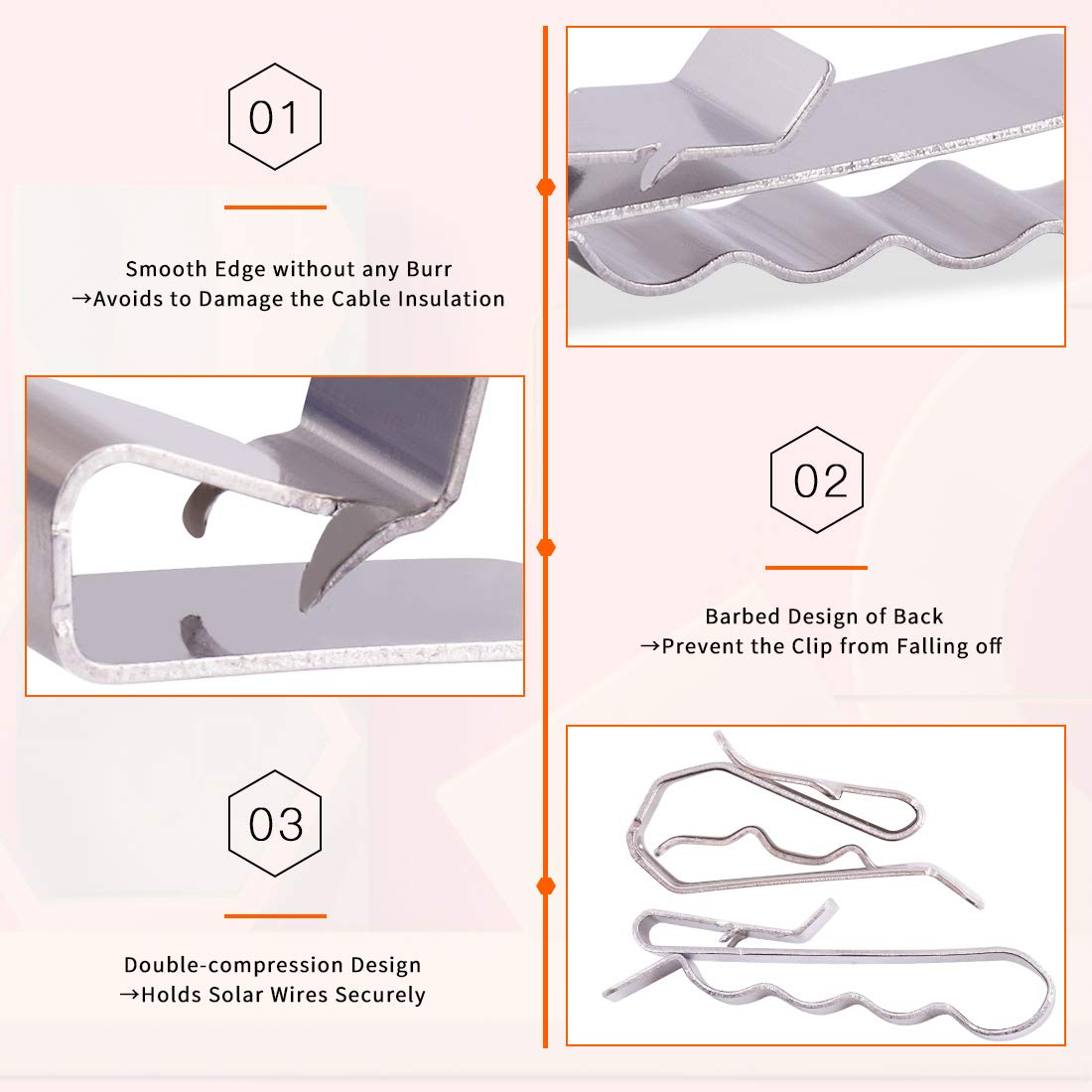 01

Smooth Edge without any Burr
→Avoids to Damage the Cable Insulation

02

Barbed Design of Back
→Prevent the Clip from Falling off

03

Double-compression Design
→Holds Solar Wires Securely