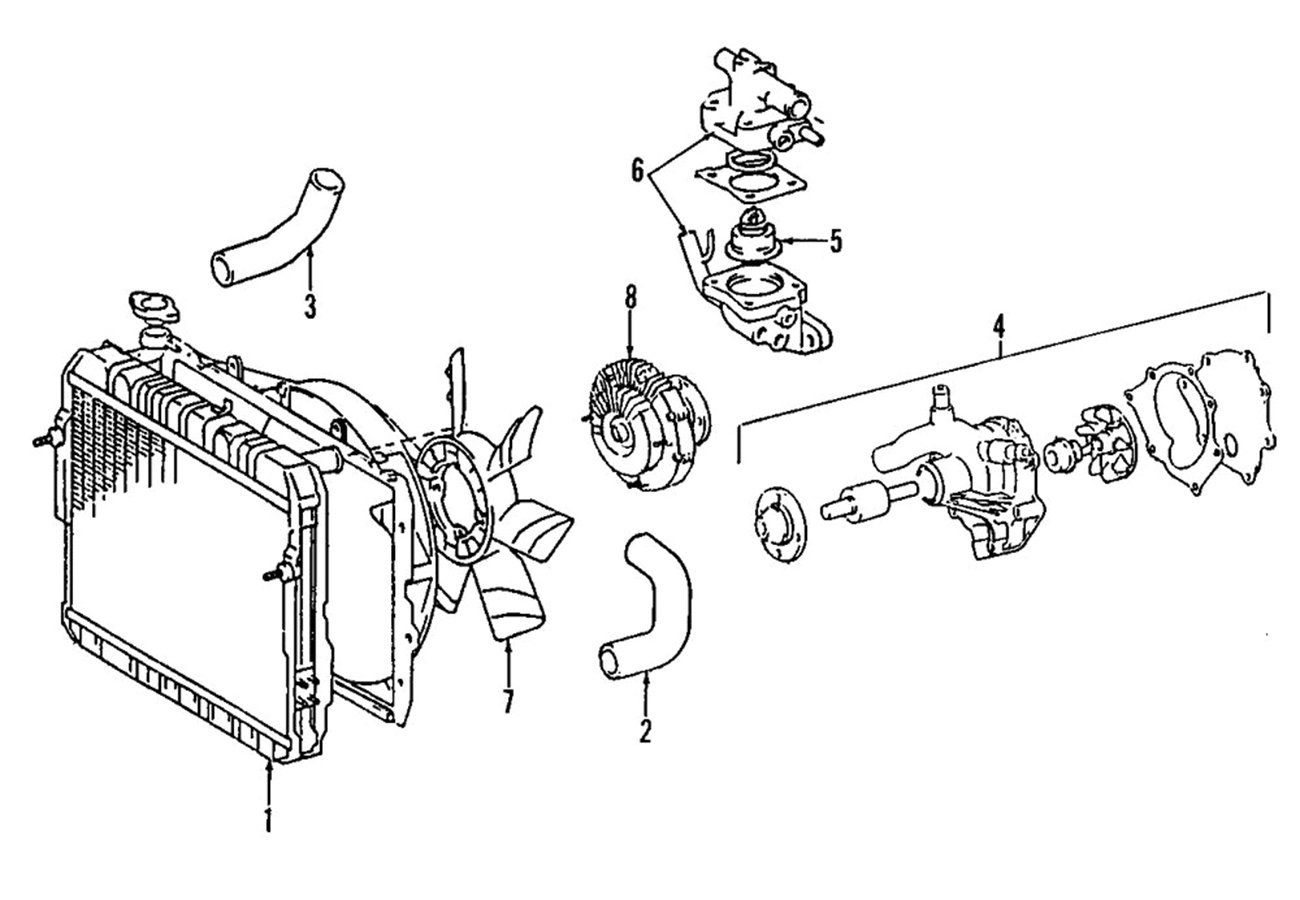 6
5
3
8
4
7
2
1