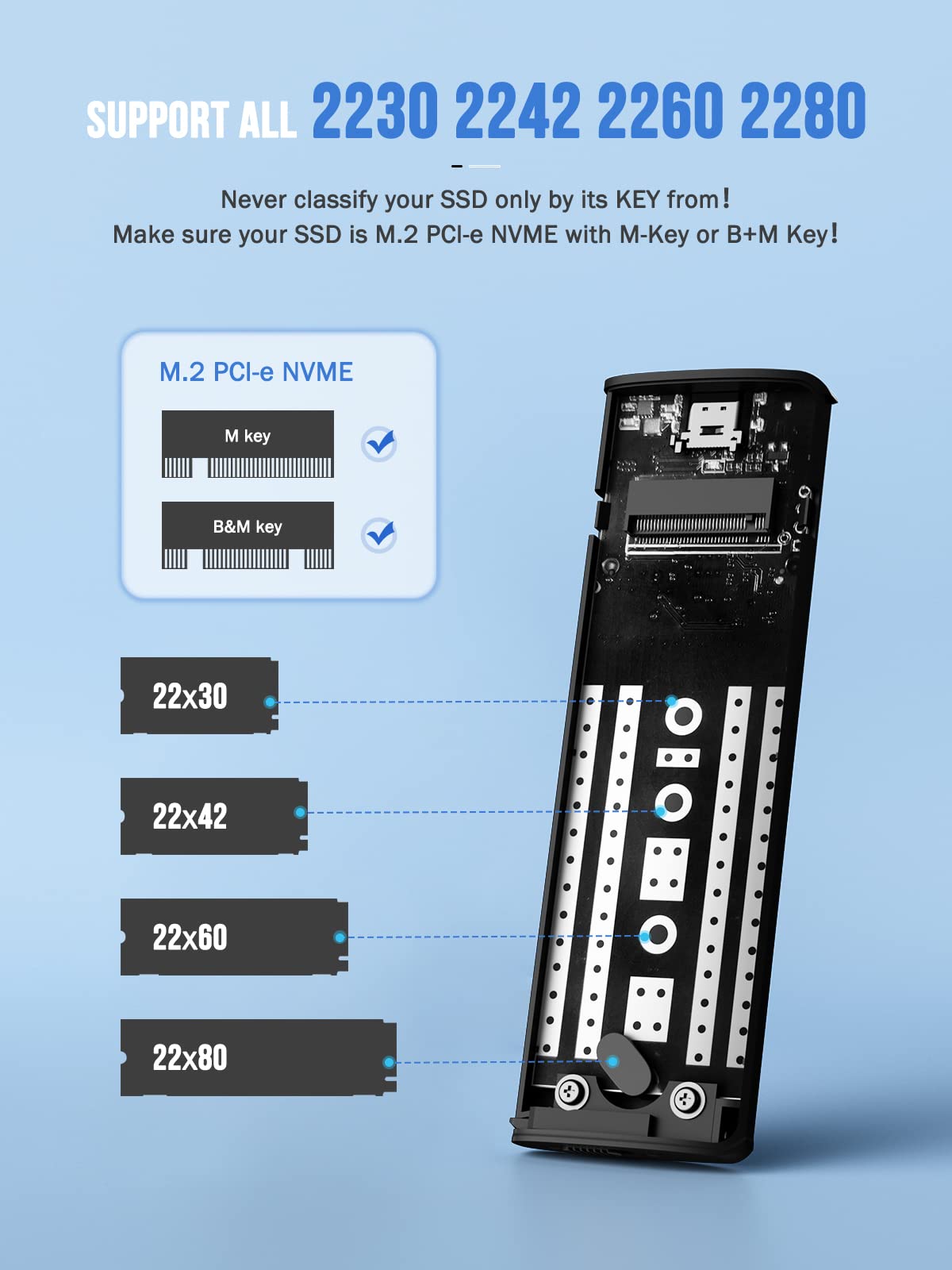 SUPPORT ALL 2230 2242 2260 2280

Never classify your SSD only by its KEY from!
Make sure your SSD is M.2 PCI-e NVME with M-Key or B+M Key!

M.2 PCI-e NVME

M key

B&M key

22x30

22x42

22x60

22x80