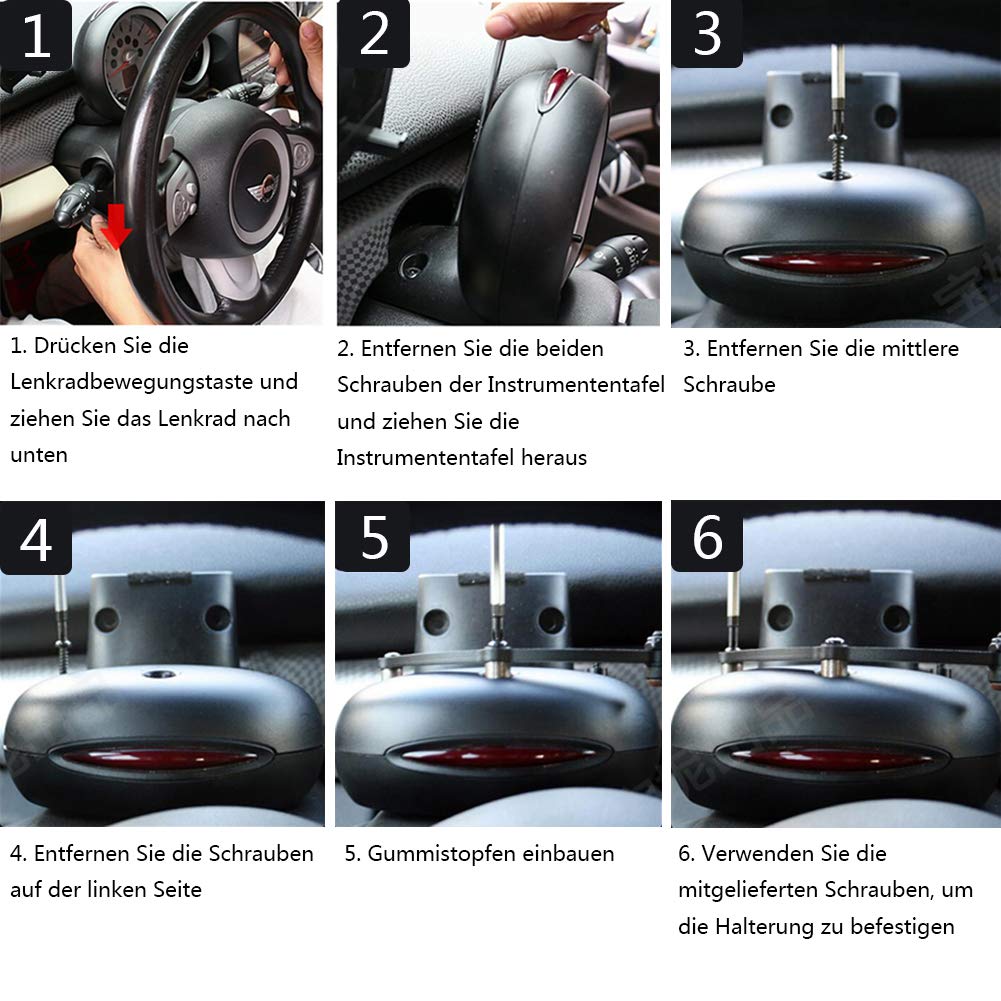 1

1. Drücken Sie die Lenkradbewegungstaste und ziehen Sie das Lenkrad nach unten

2

2. Entfernen Sie die beiden Schrauben der Instrumententafel und ziehen Sie die Instrumententafel heraus

3

3. Entfernen Sie die mittlere Schraube

4

4. Entfernen Sie die Schrauben auf der linken Seite

5

5. Gummistopfen einbauen

6

6. Verwenden Sie die mitgelieferten Schrauben, um die Halterung zu befestigen