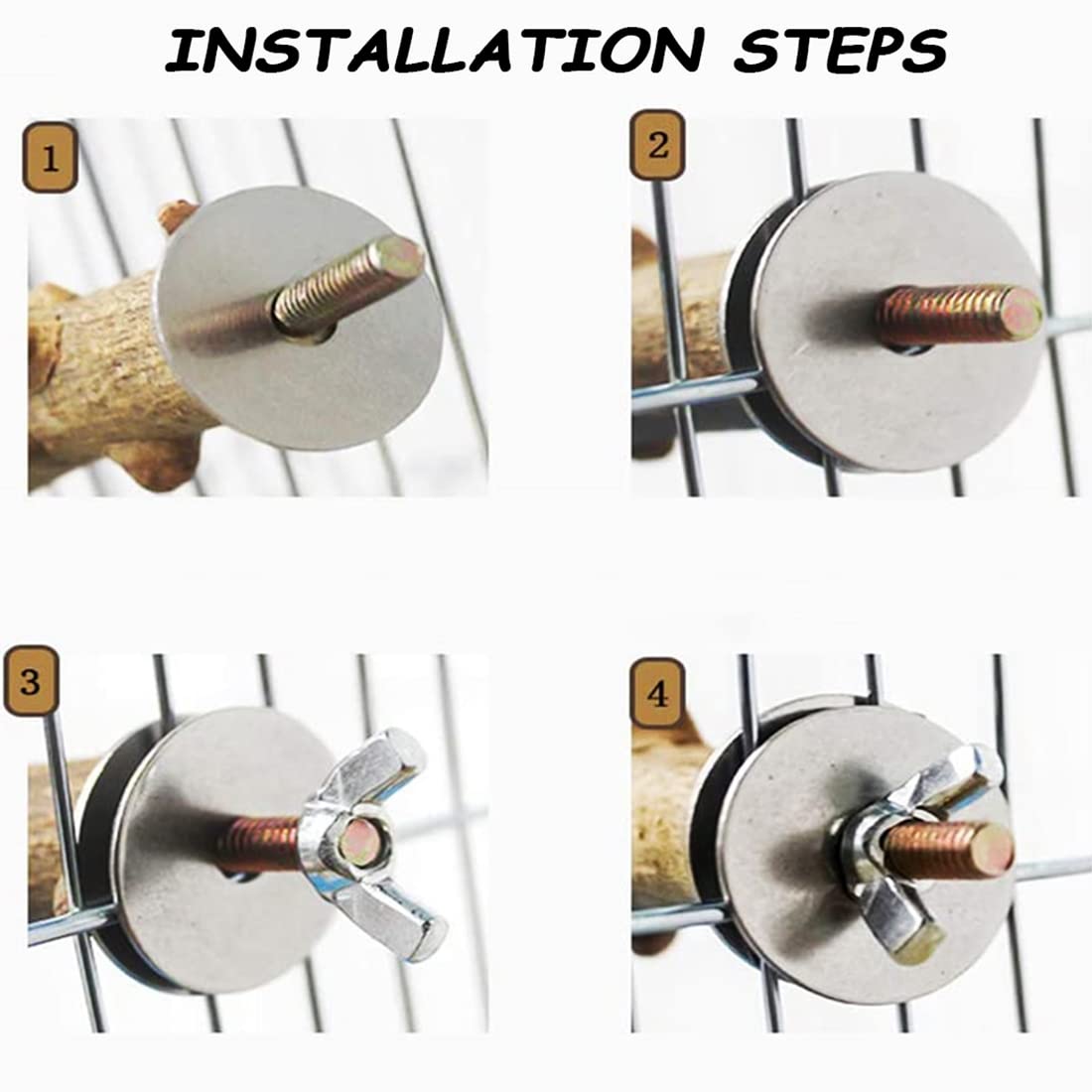 INSTALLATION STEPS

1

2

3

4