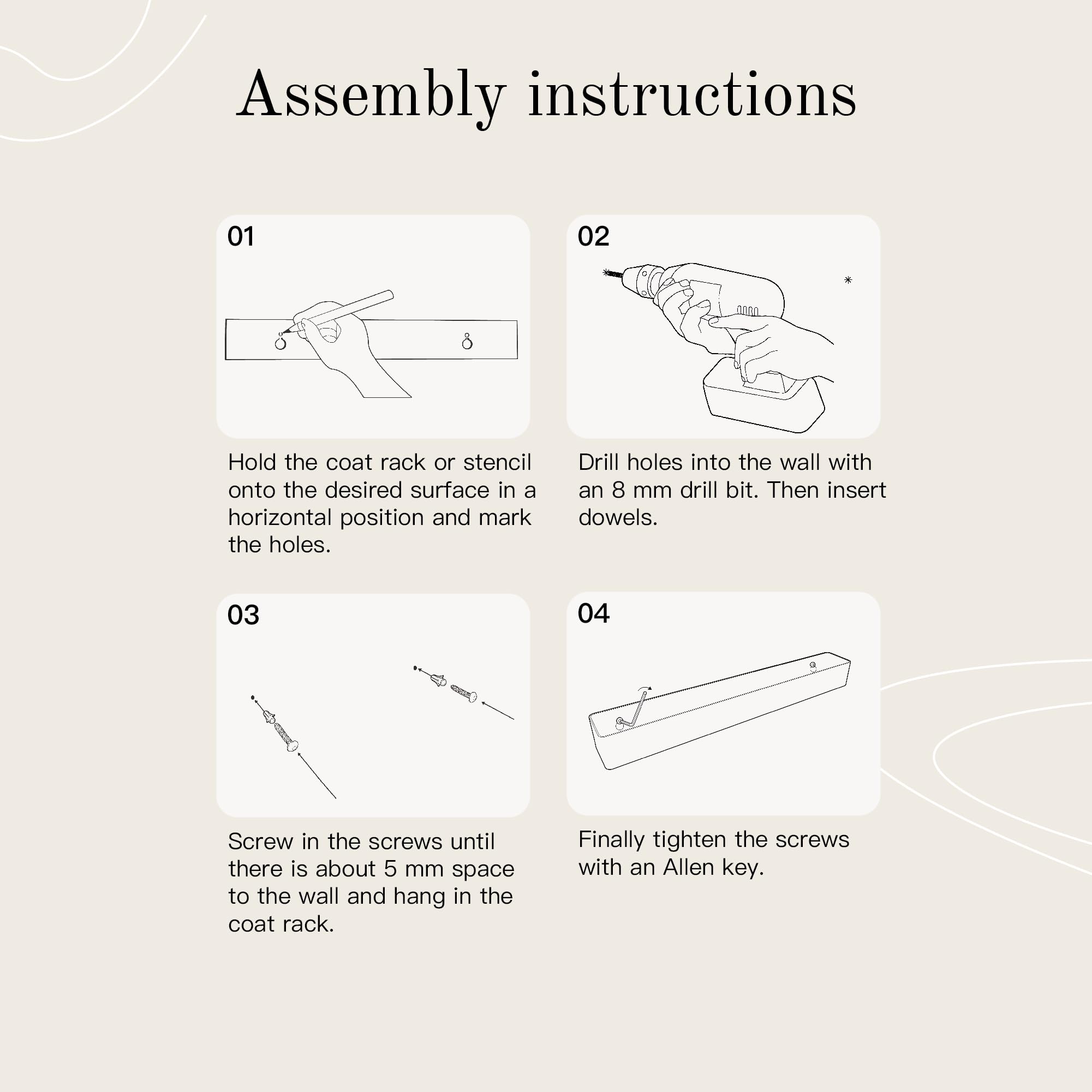 Assembly instructions

01

Hold the coat rack or stencil onto the desired surface in a horizontal position and mark the holes.

02

Drill holes into the wall with an 8 mm drill bit. Then insert dowels.

03

Screw in the screws until there is about 5 mm space to the wall and hang in the coat rack.

04

Finally tighten the screws with an Allen key.