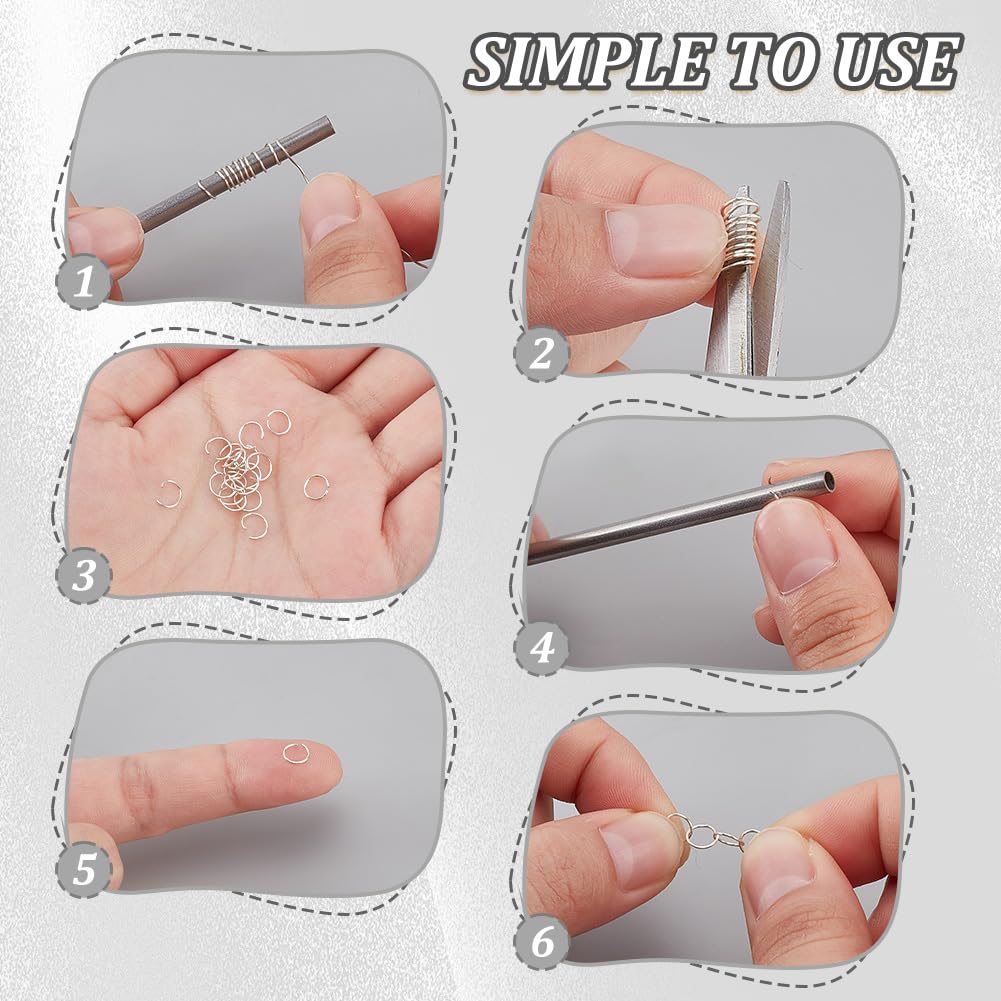 SIMPLE TO USE

1

2

3

4

5

6