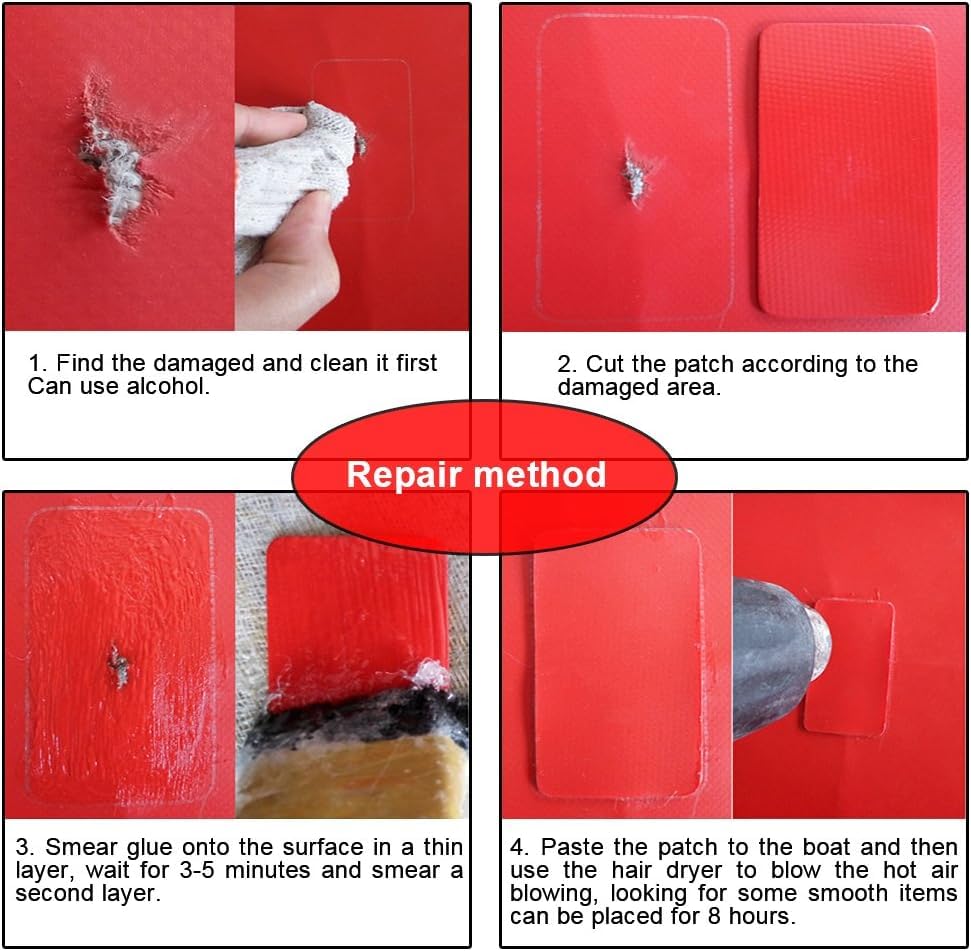 1. Find the damaged and clean it first Can use alcohol.

2. Cut the patch according to the damaged area.

Repair method

3. Smear glue onto the surface in a thin layer, wait for 3-5 minutes and smear a second layer.

4. Paste the patch to the boat and then use the hair dryer to blow the hot air blowing, looking for some smooth items can be placed for 8 hours.