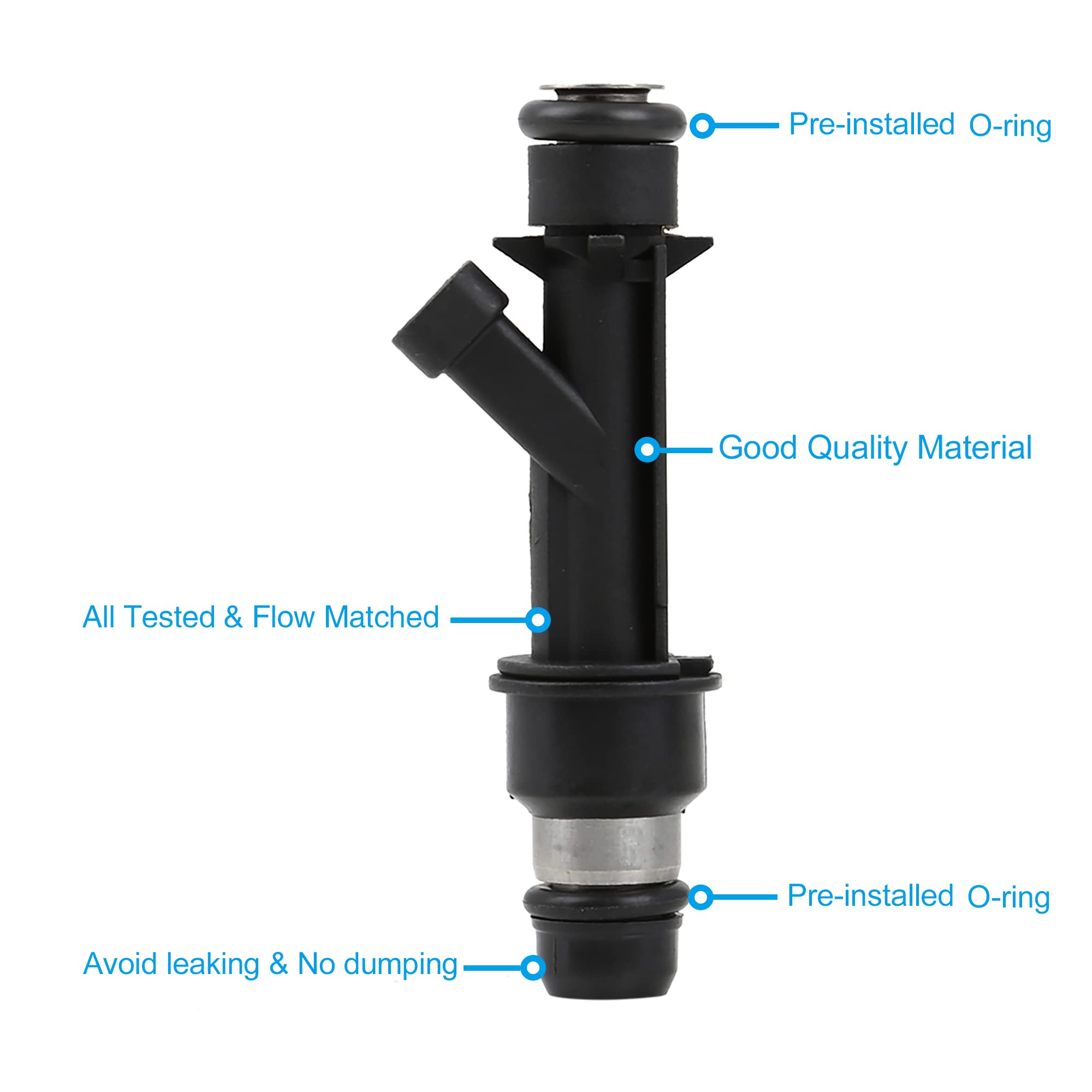 Pre-installed O-ring

Good Quality Material

All Tested & Flow Matched

Pre-installed O-ring

Avoid leaking & No dumping