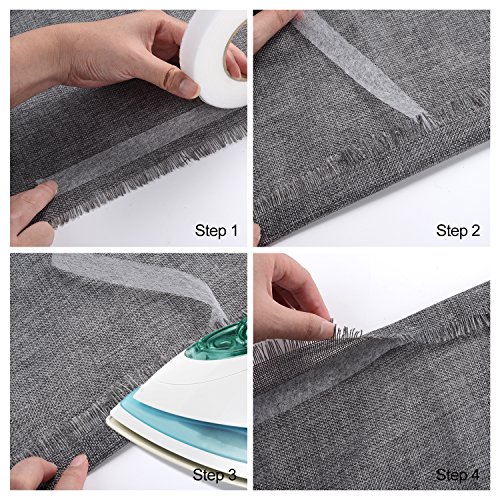 Step 1

Step 2

Step 3

Step 4