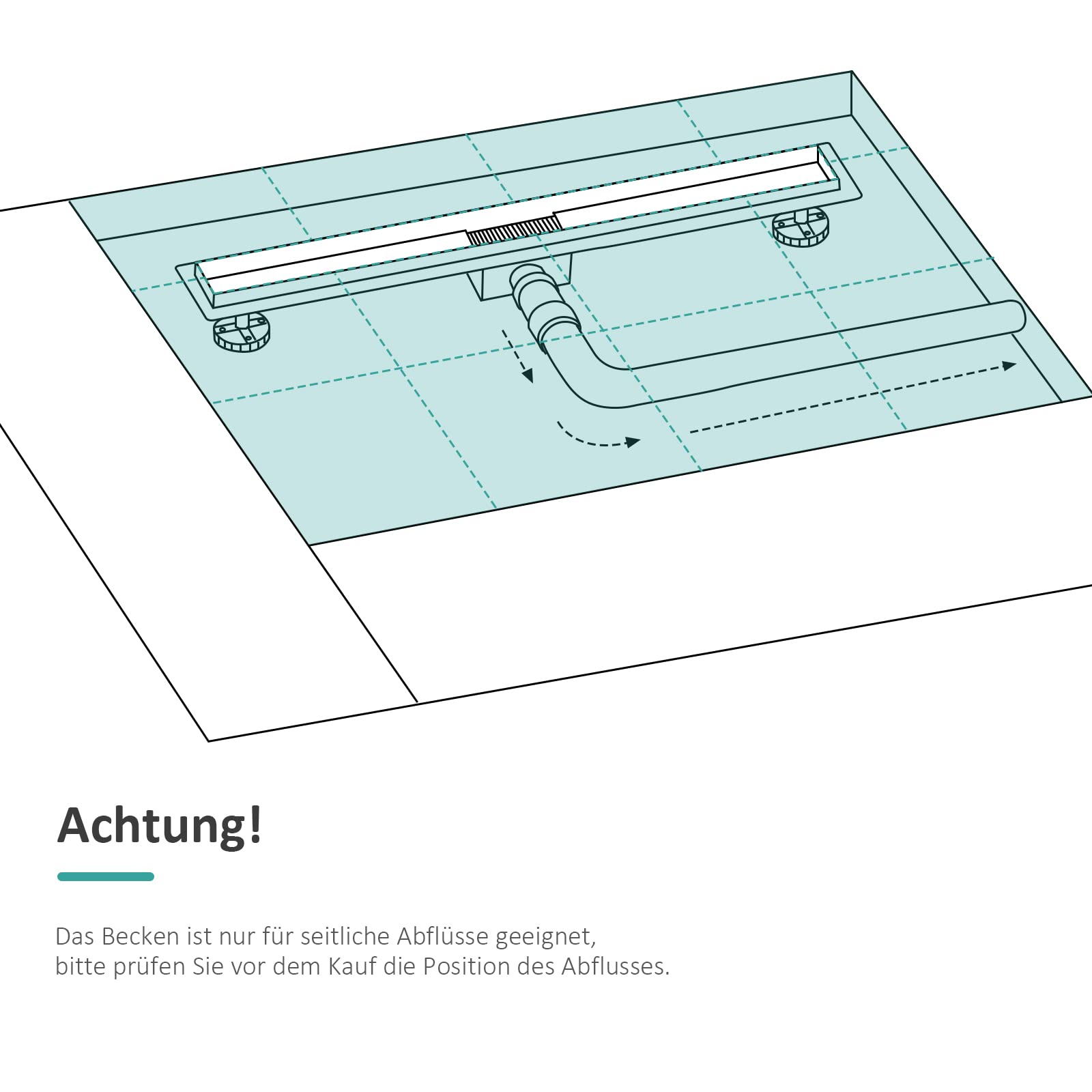 Achtung!

Das Becken ist nur für seitliche Abflüsse geeignet, bitte prüfen Sie vor dem Kauf die Position des Abflusses.