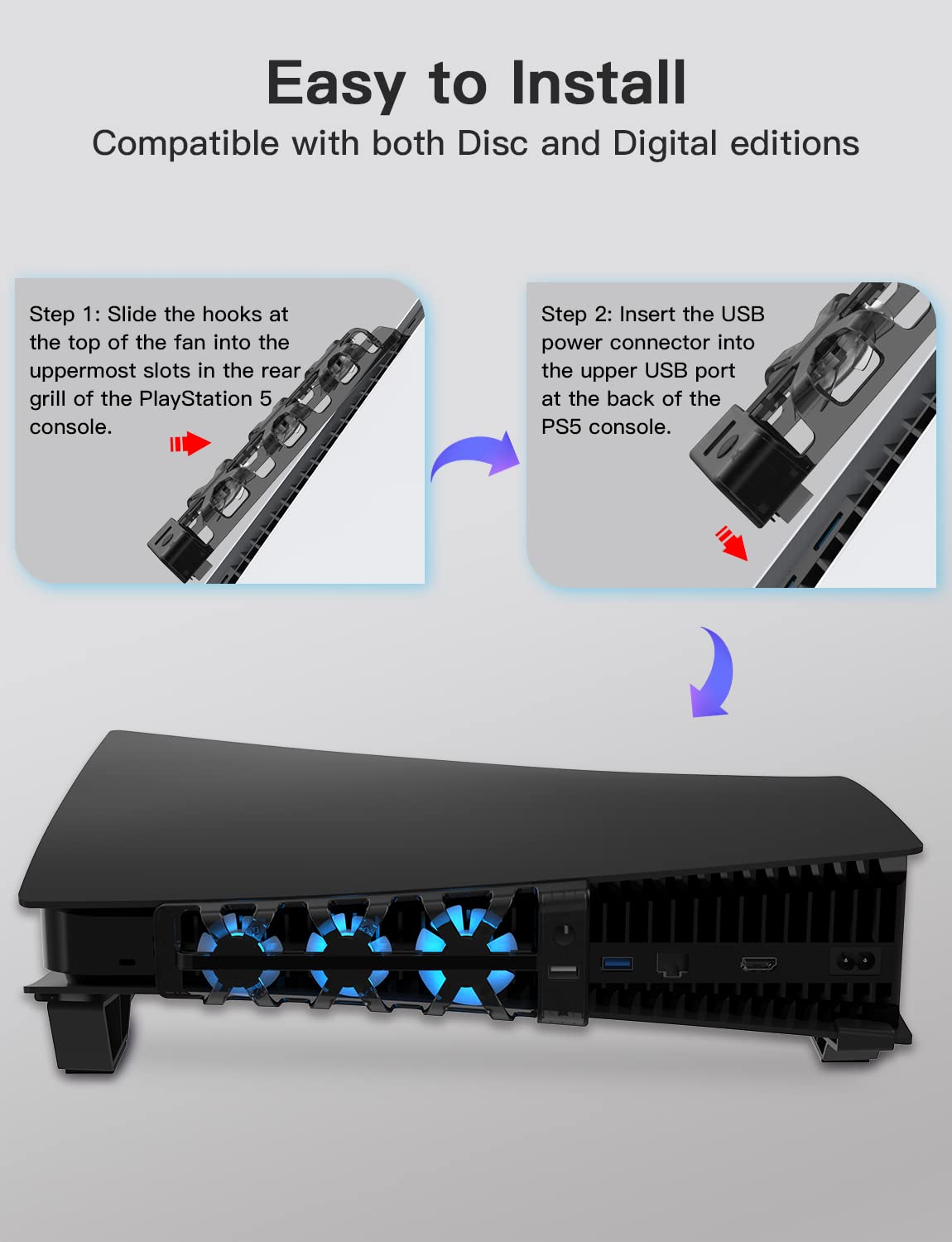 Easy to Install
Compatible with both Disc and Digital editions

Step 1: Slide the hooks at the top of the fan into the uppermost slots in the rear grill of the PlayStation 5 console.

Step 2: Insert the USB power connector into the upper USB port at the back of the PS5 console.