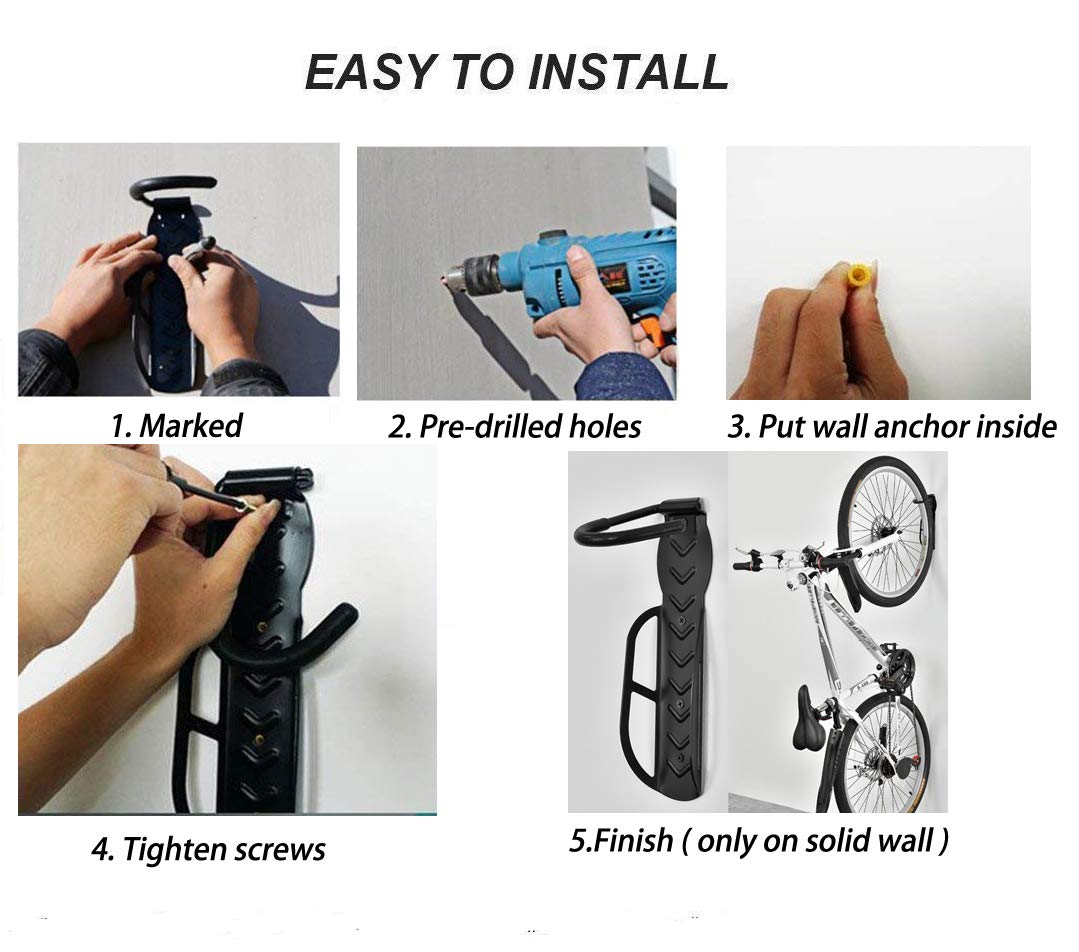 EASY TO INSTALL

1. Marked

2. Pre-drilled holes

3. Put wall anchor inside

4. Tighten screws

5.Finish ( only on solid wall )