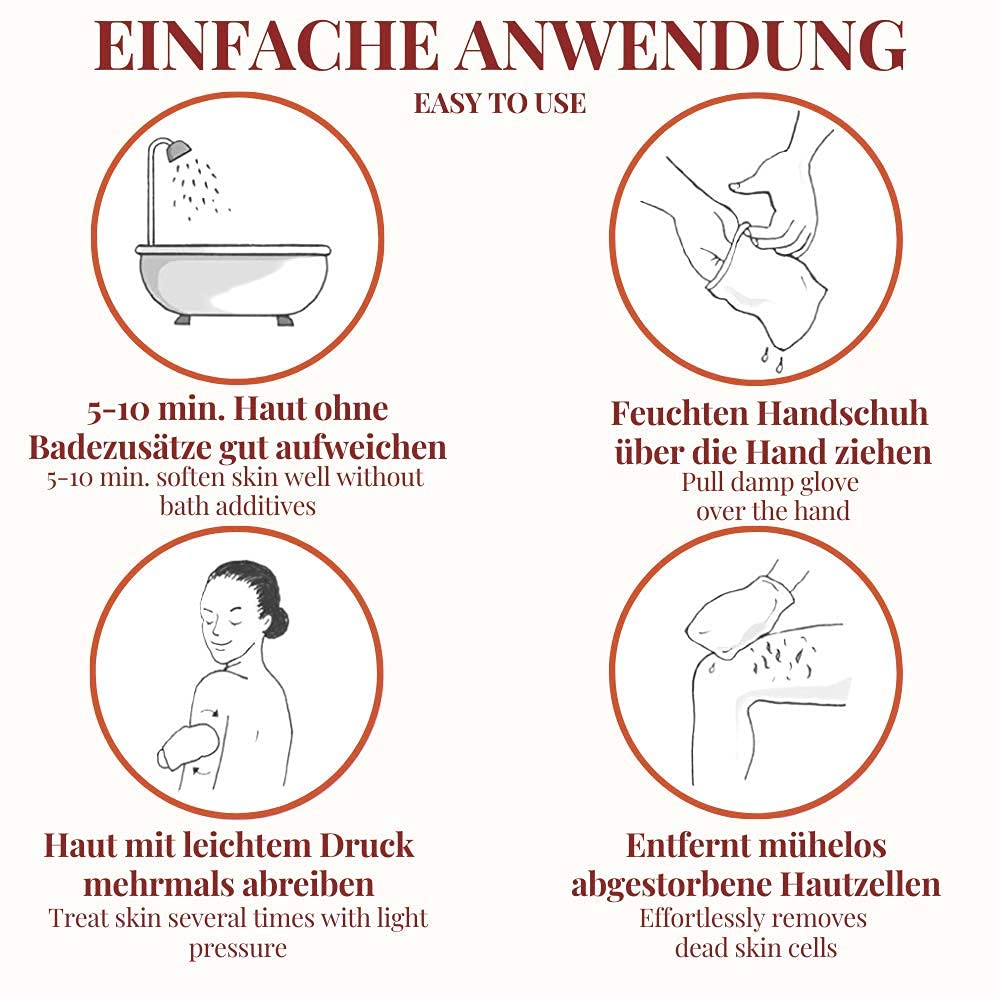 EINFACHE ANWENDUNG
EASY TO USE

5-10 min. Haut ohne Badezusätze gut aufweichen
5-10 min. soften skin well without bath additives

Feuchten Handschuh über die Hand ziehen
Pull damp glove over the hand

Haut mit leichtem Druck mehrmals abreiben
Treat skin several times with light pressure

Entfernt mühelos abgestorbene Hautzellen
Effortlessly removes dead skin cells