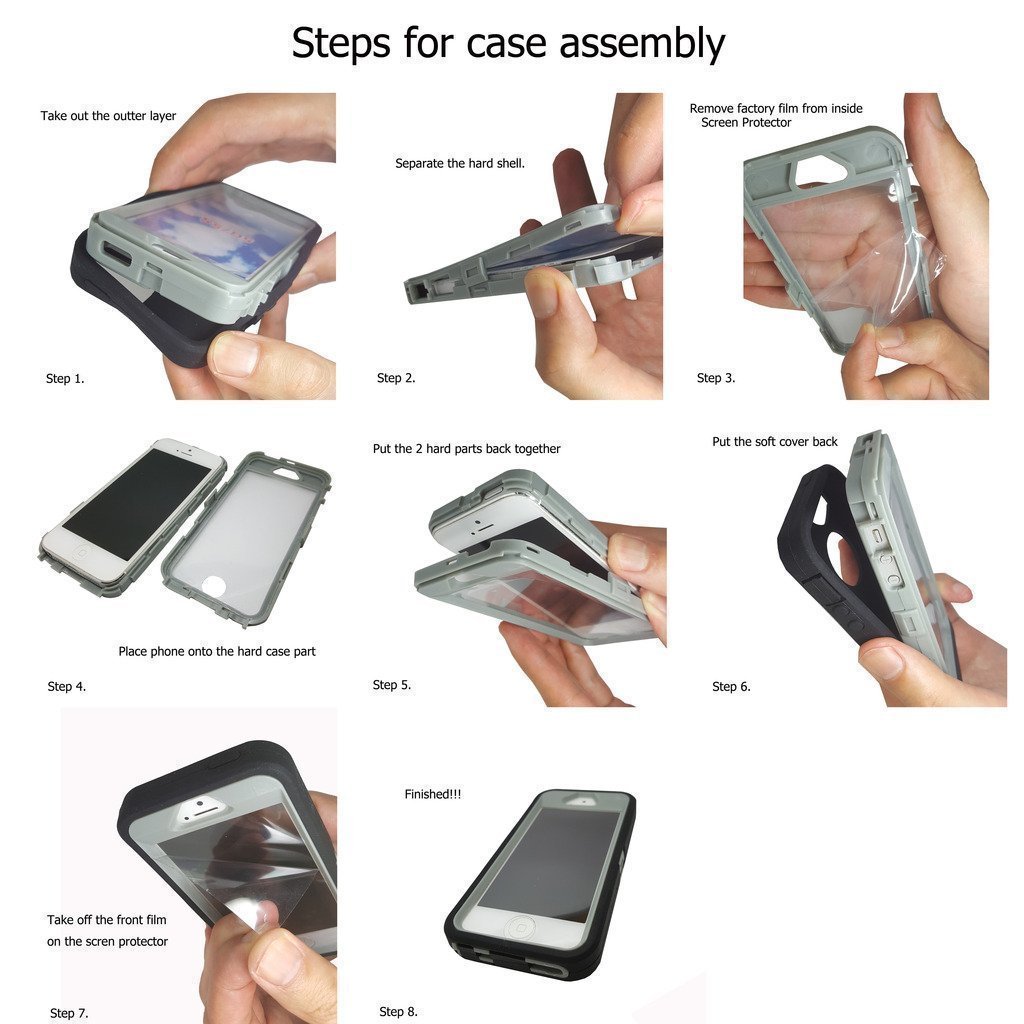 Steps for case assembly

Take out the outter layer

Step 1.

Separate the hard shell.

Step 2.

Remove factory film from inside Screen Protector

Step 3.

Place phone onto the hard case part

Step 4.

Put the 2 hard parts back together

Step 5.

Put the soft cover back

Step 6.

Take off the front film on the scren protector

Step 7.

Finished!!!

Step 8.