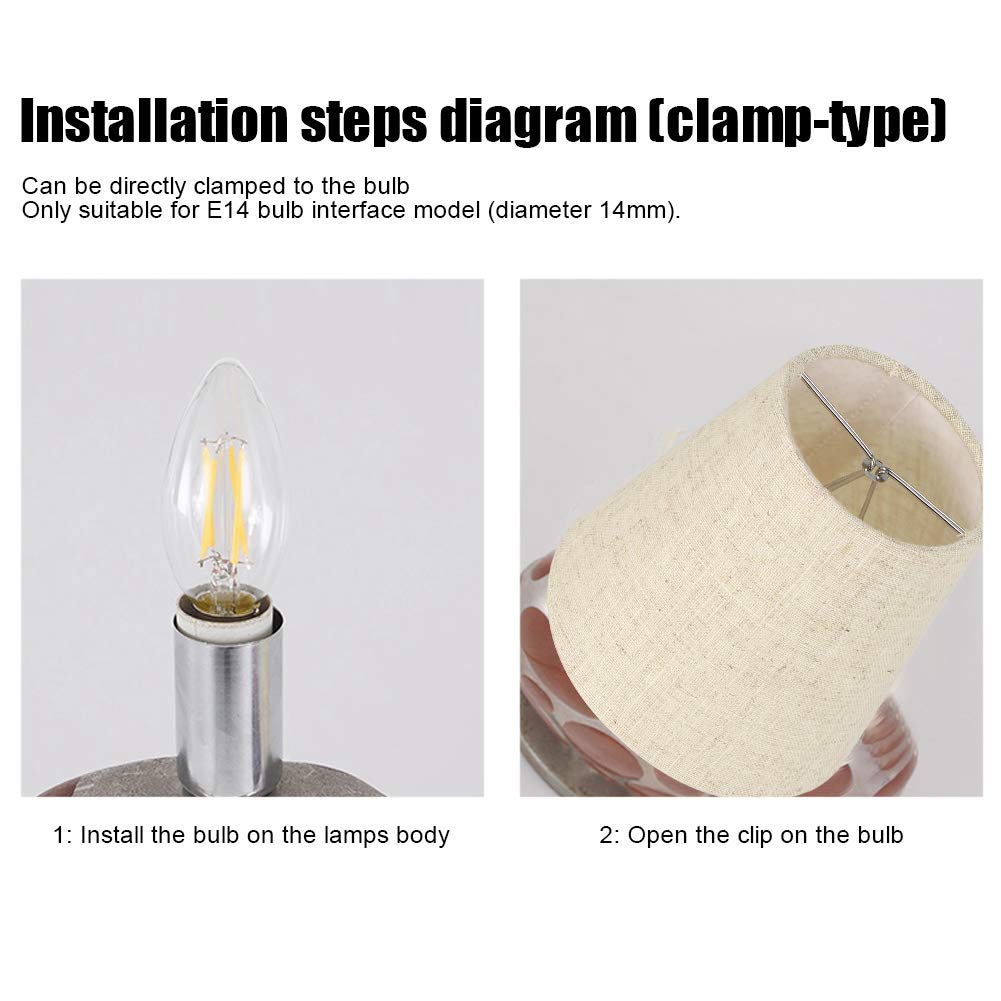 Installation steps diagram (clamp-type)

Can be directly clamped to the bulb
Only suitable for E14 bulb interface model (diameter 14mm).

1: Install the bulb on the lamps body

2: Open the clip on the bulb