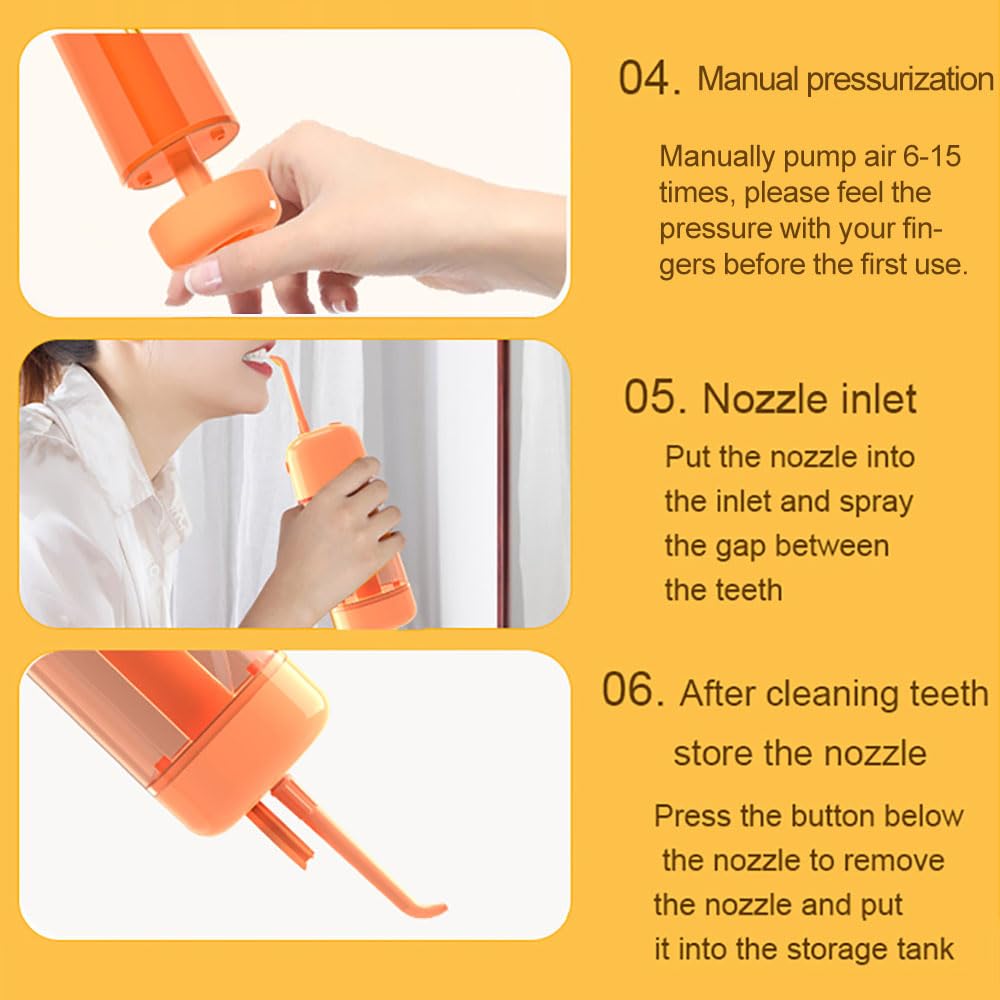 04. Manual pressurization

Manually pump air 6-15 times, please feel the pressure with your fingers before the first use.

05. Nozzle inlet

Put the nozzle into the inlet and spray the gap between the teeth

06. After cleaning teeth store the nozzle

Press the button below the nozzle to remove the nozzle and put it into the storage tank