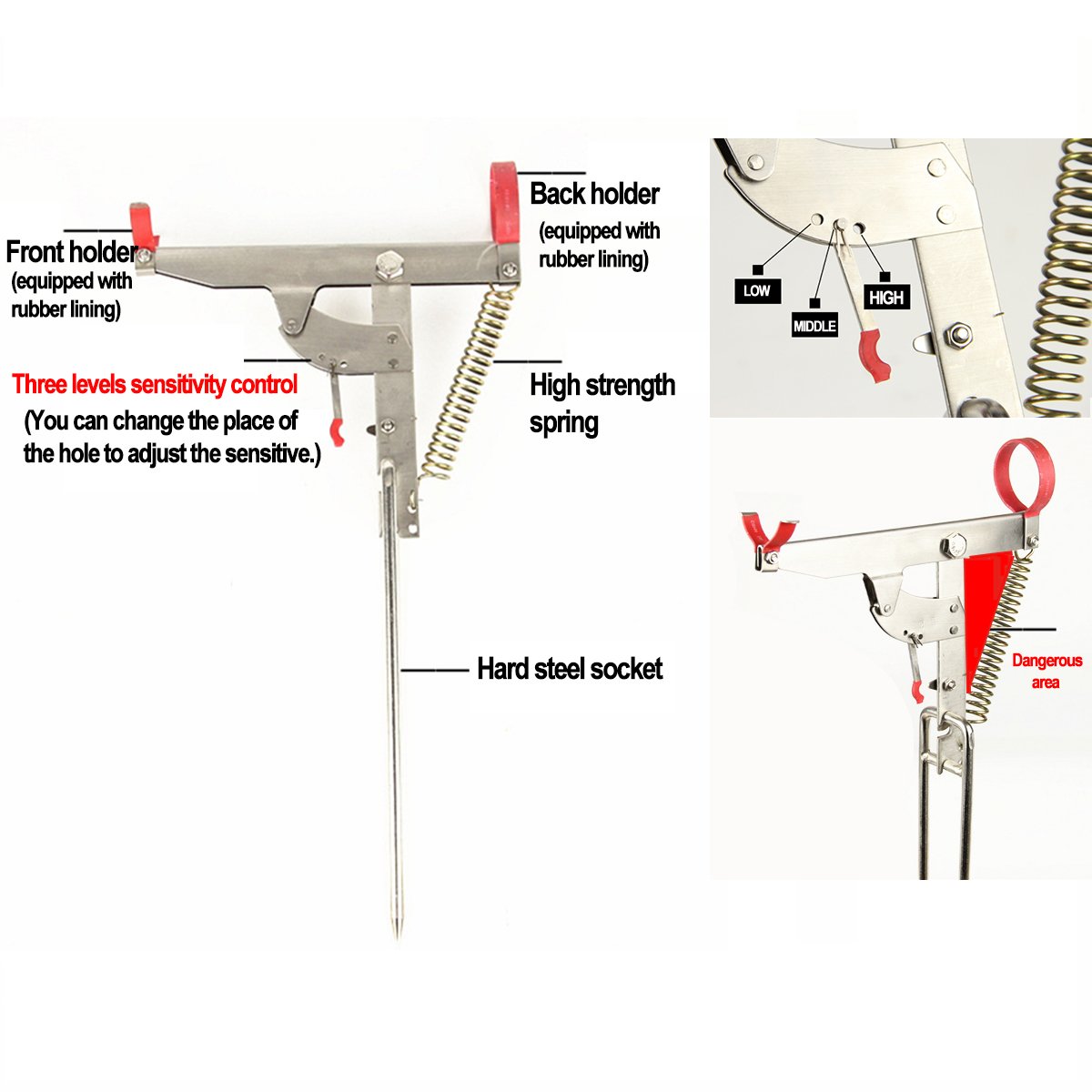 Front holder
(equipped with rubber lining)

Back holder
(equipped with rubber lining)

Three levels sensitivity control
(You can change the place of the hole to adjust the sensitive.)

High strength spring

Hard steel socket

LOW
MIDDLE
HIGH

Dangerous area