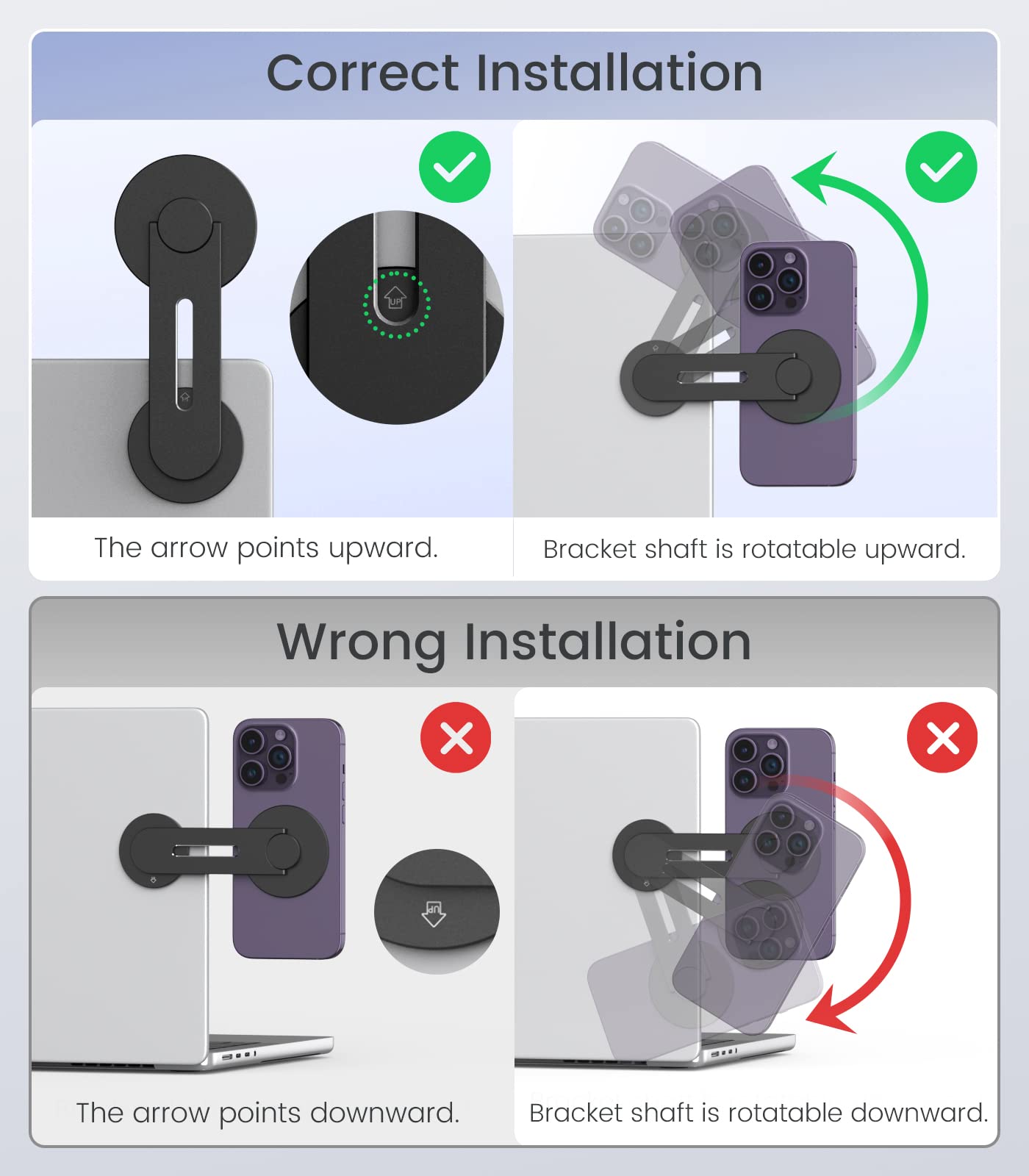 Correct Installation

UP

The arrow points upward.

Bracket shaft is rotatable upward.

Wrong Installation

UP

The arrow points downward.

Bracket shaft is rotatable downward.