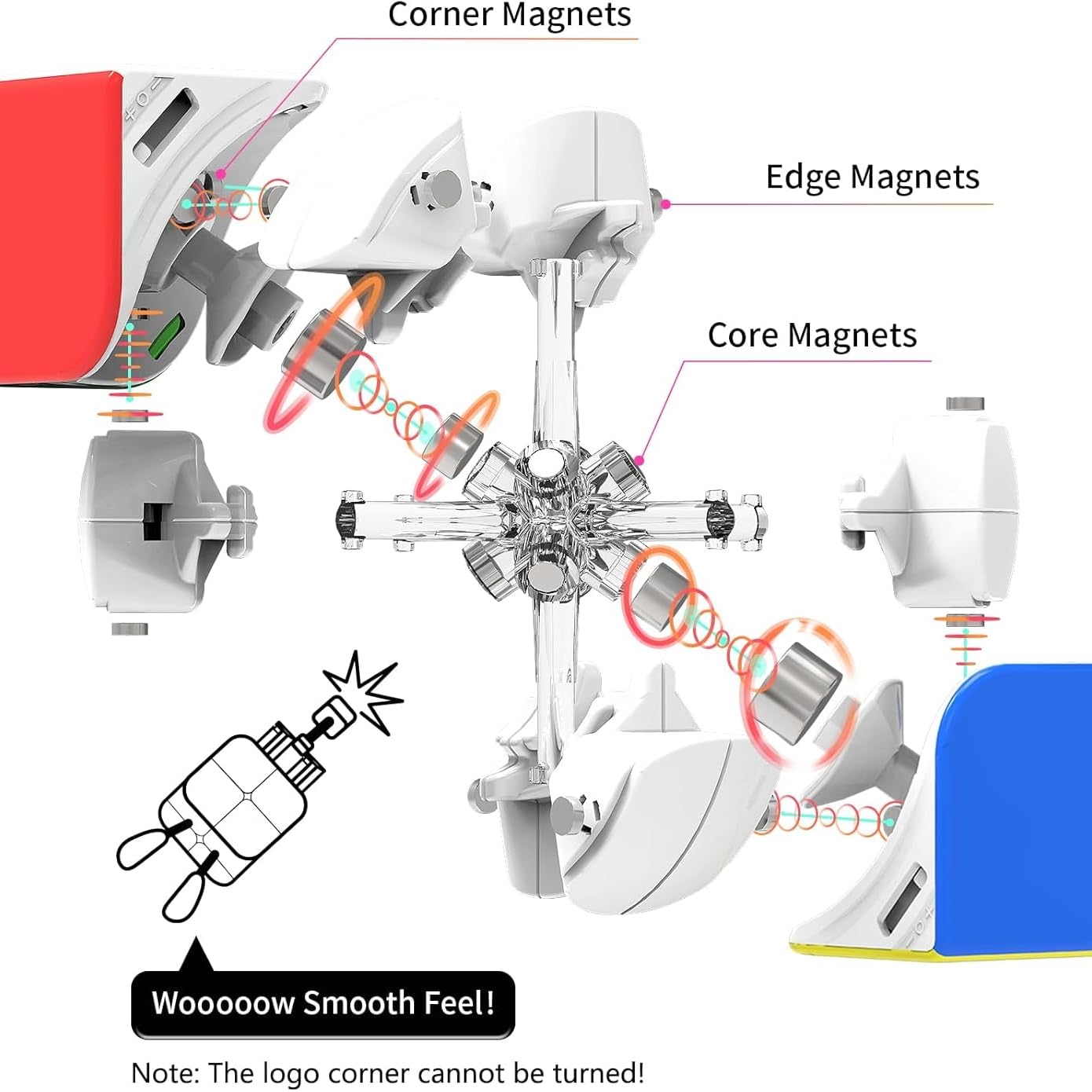 Corner Magnets

Edge Magnets

Core Magnets

Wooooow Smooth Feel!

Note: The logo corner cannot be turned!