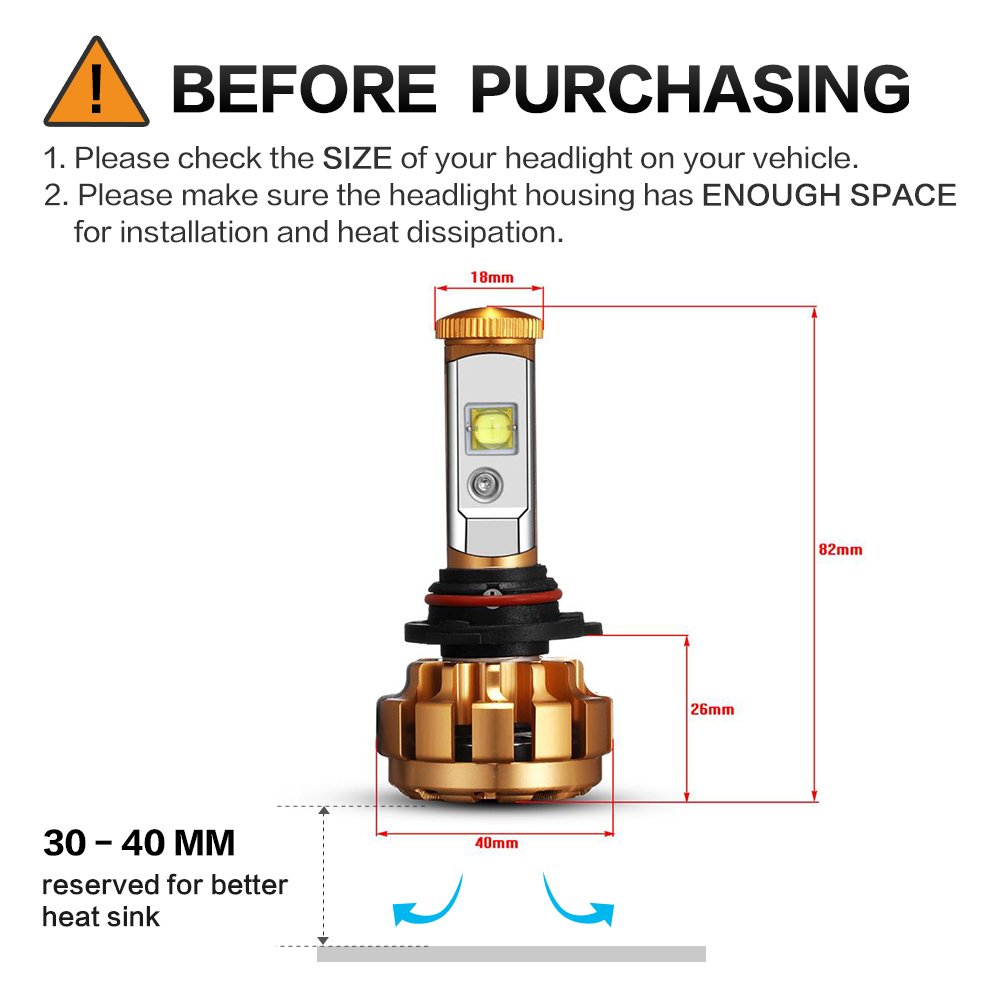 ! BEFORE PURCHASING

1. Please check the SIZE of your headlight on your vehicle.
2. Please make sure the headlight housing has ENOUGH SPACE for installation and heat dissipation.

18mm

82mm

26mm

40mm

30 - 40 MM
reserved for better heat sink