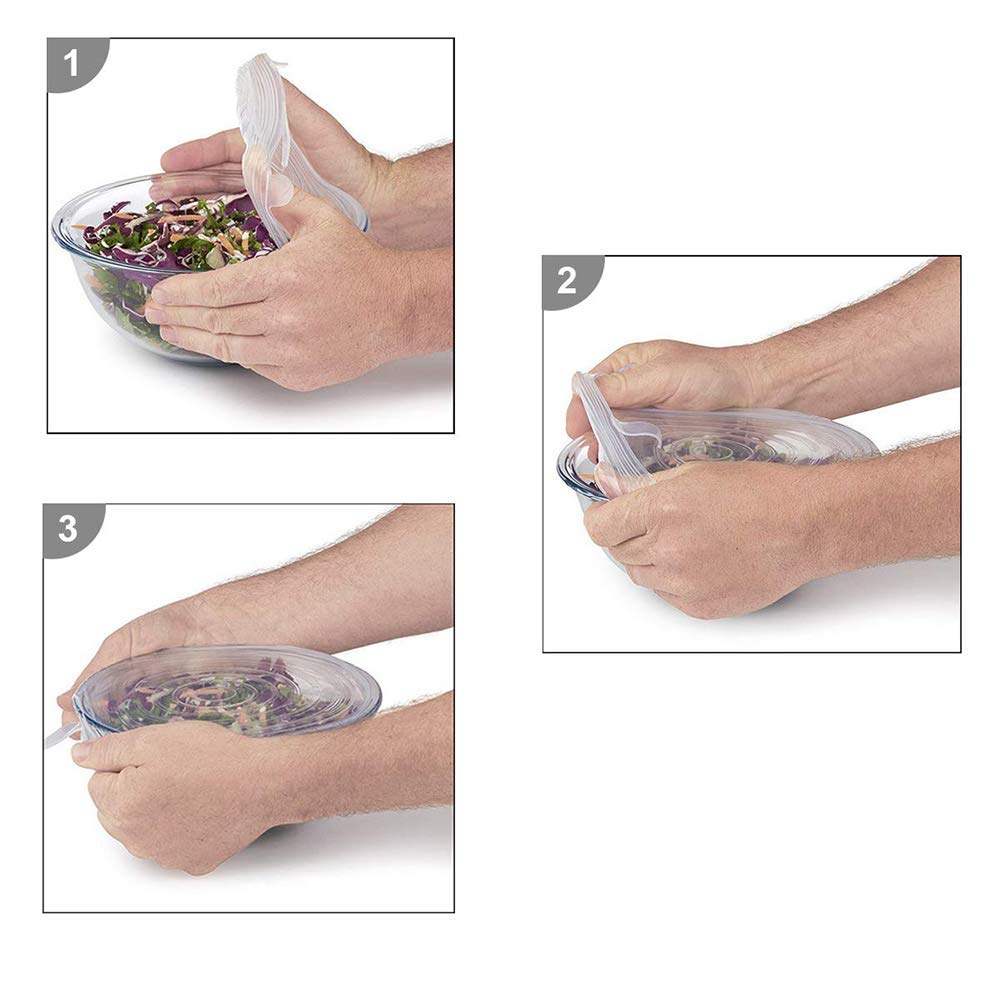 1

2

3