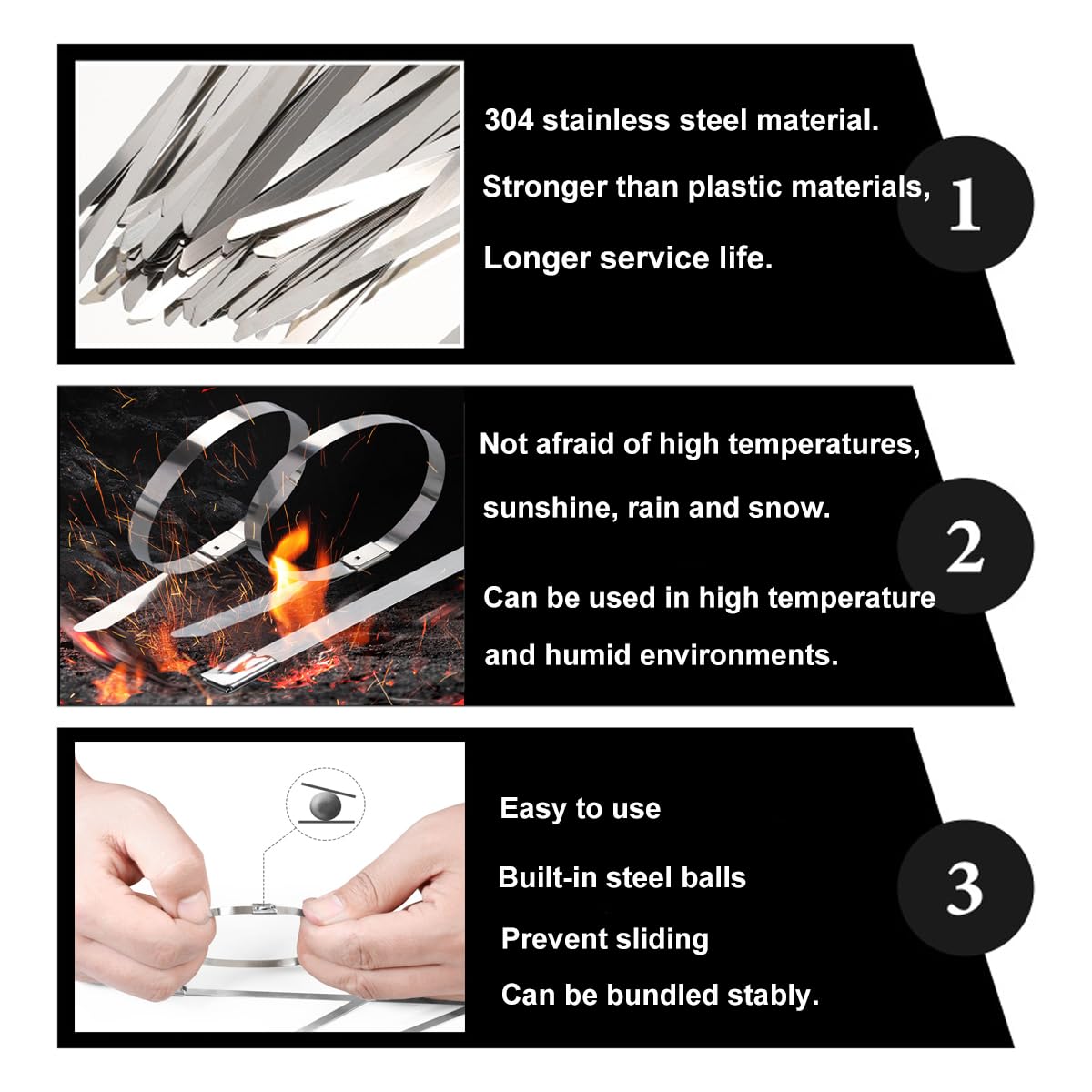 304 stainless steel material.

Stronger than plastic materials,

Longer service life.

1

Not afraid of high temperatures,

sunshine, rain and snow.

Can be used in high temperature

and humid environments.

2

Easy to use

Built-in steel balls

Prevent sliding

Can be bundled stably.

3