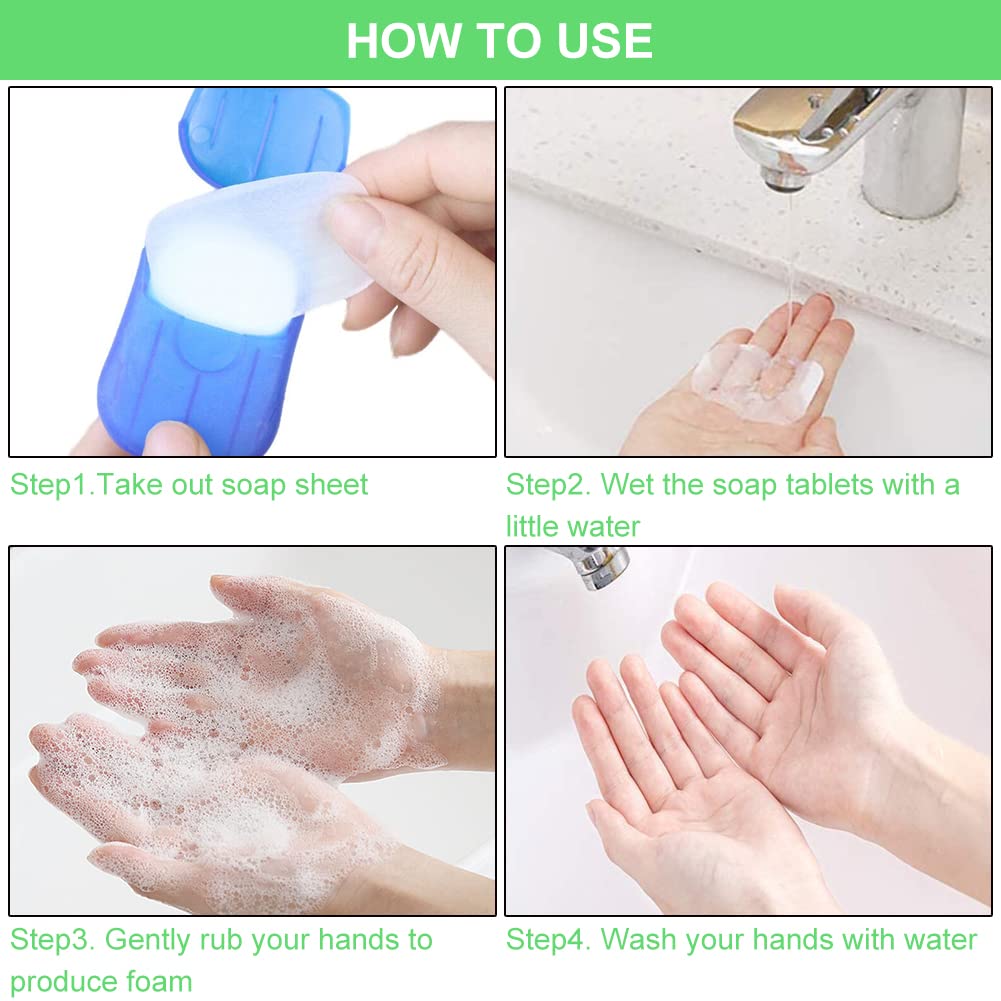 HOW TO USE

Step1.Take out soap sheet

Step2. Wet the soap tablets with a little water

Step3. Gently rub your hands to produce foam

Step4. Wash your hands with water