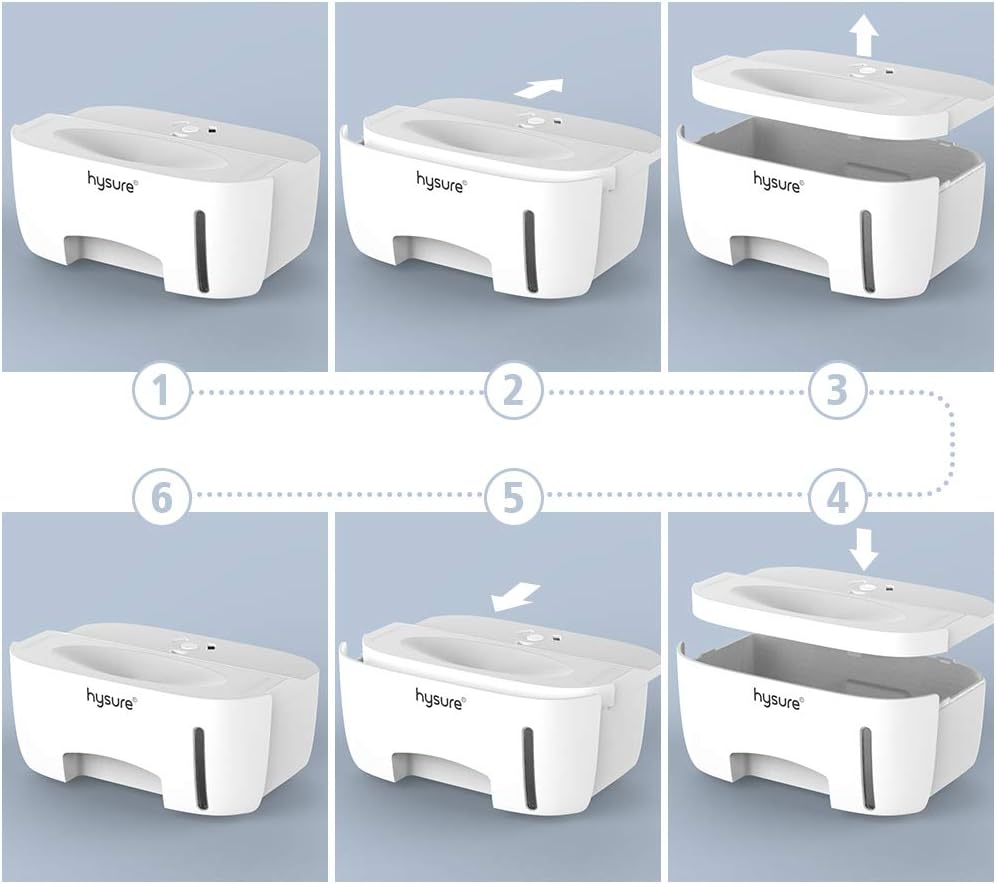 hysure®

hysure®

hysure®

1
2
3

6
5
4

hysure®

hysure®

hysure®