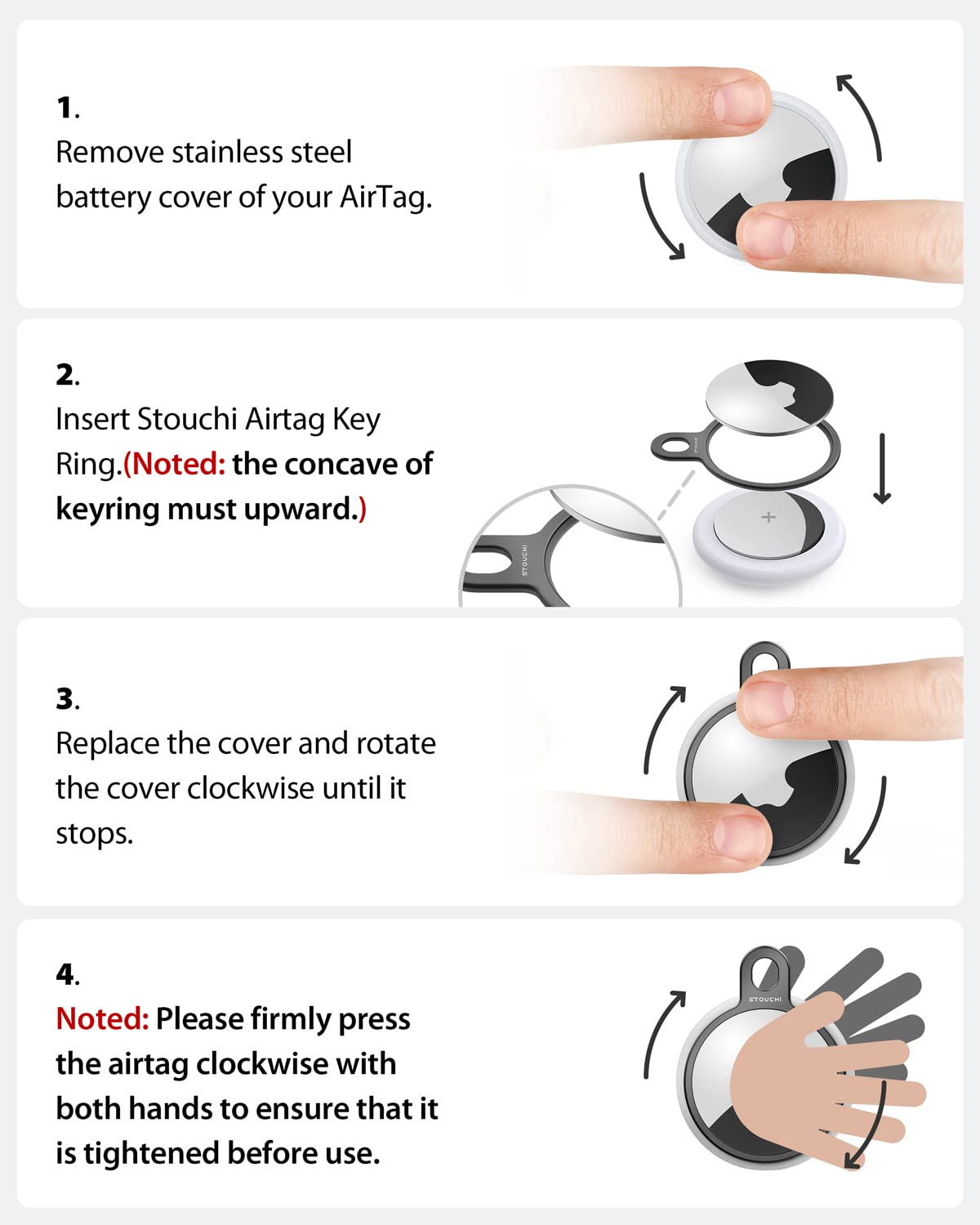 1.
Remove stainless steel battery cover of your AirTag.

2.
Insert Stouchi Airtag Key Ring.(Noted: the concave of keyring must upward.)

STOUCHI

STOUCHI

3.
Replace the cover and rotate the cover clockwise until it stops.

4.
Noted: Please firmly press the airtag clockwise with both hands to ensure that it is tightened before use.

STOUCHI