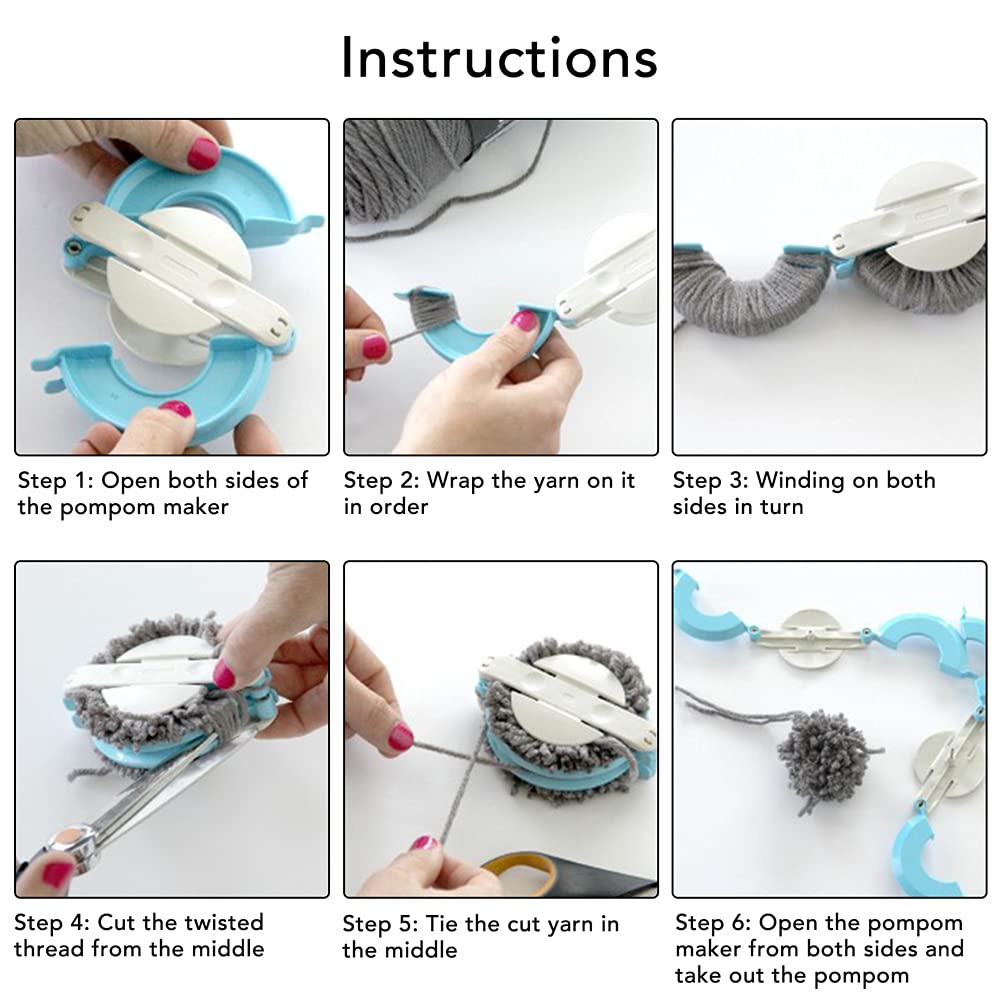 Instructions

Step 1: Open both sides of the pompom maker

Step 2: Wrap the yarn on it in order

Step 3: Winding on both sides in turn

Step 4: Cut the twisted thread from the middle

Step 5: Tie the cut yarn in the middle

Step 6: Open the pompom maker from both sides and take out the pompom