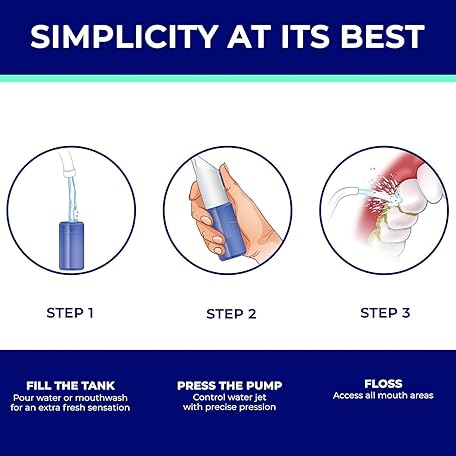 SIMPLICITY AT ITS BEST

STEP 1

STEP 2

STEP 3

FILL THE TANK
Pour water or mouthwash for an extra fresh sensation

PRESS THE PUMP
Control water jet with precise pression

FLOSS
Access all mouth areas