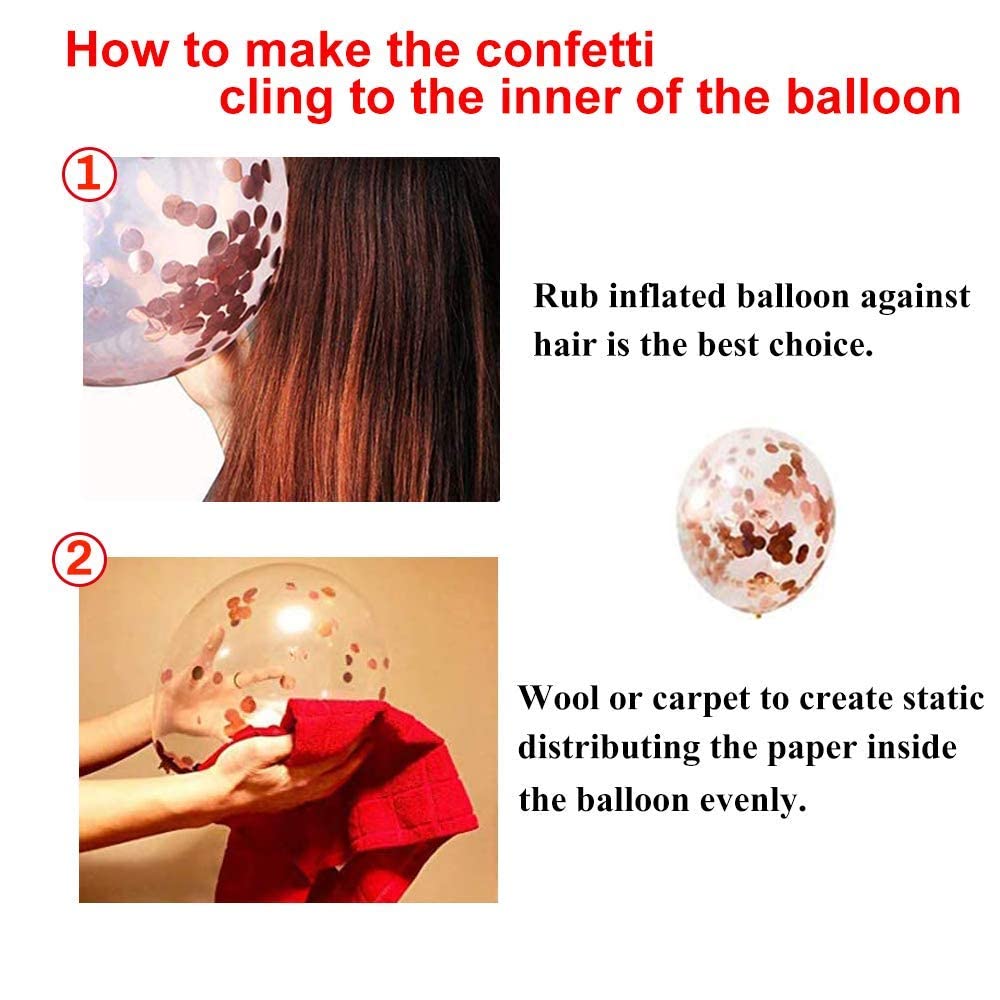 How to make the confetti cling to the inner of the balloon

①

Rub inflated balloon against hair is the best choice.

②

Wool or carpet to create static distributing the paper inside the balloon evenly.