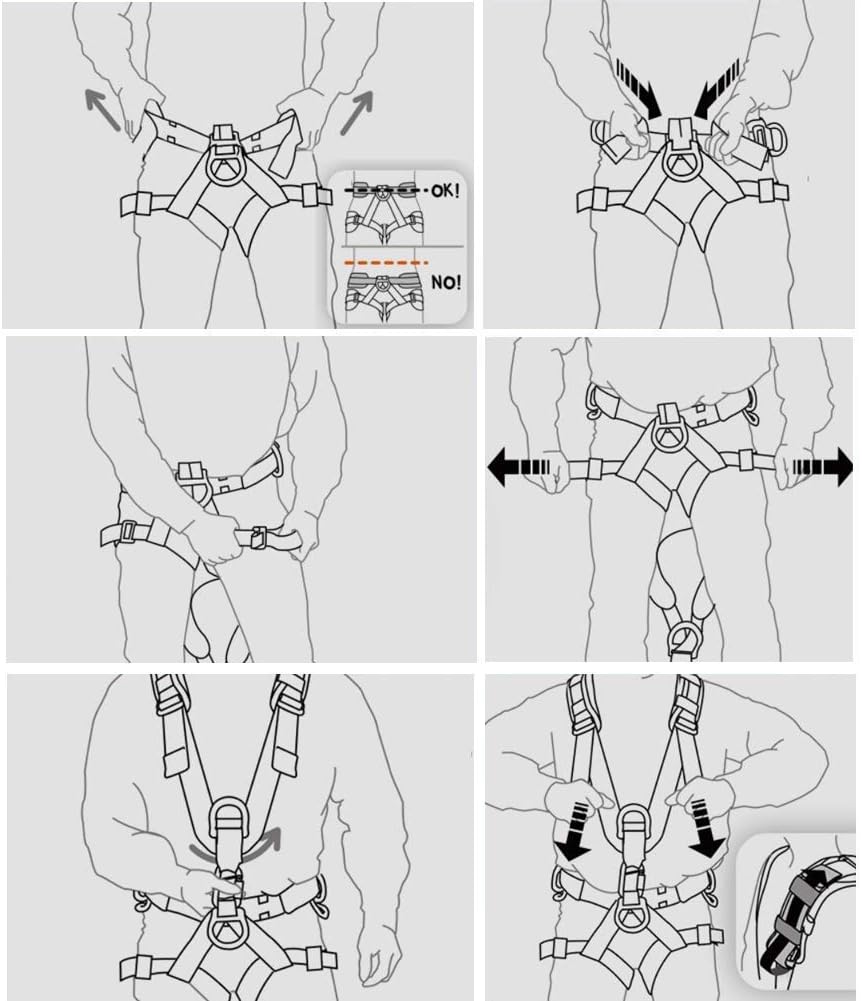 OK!
NO!