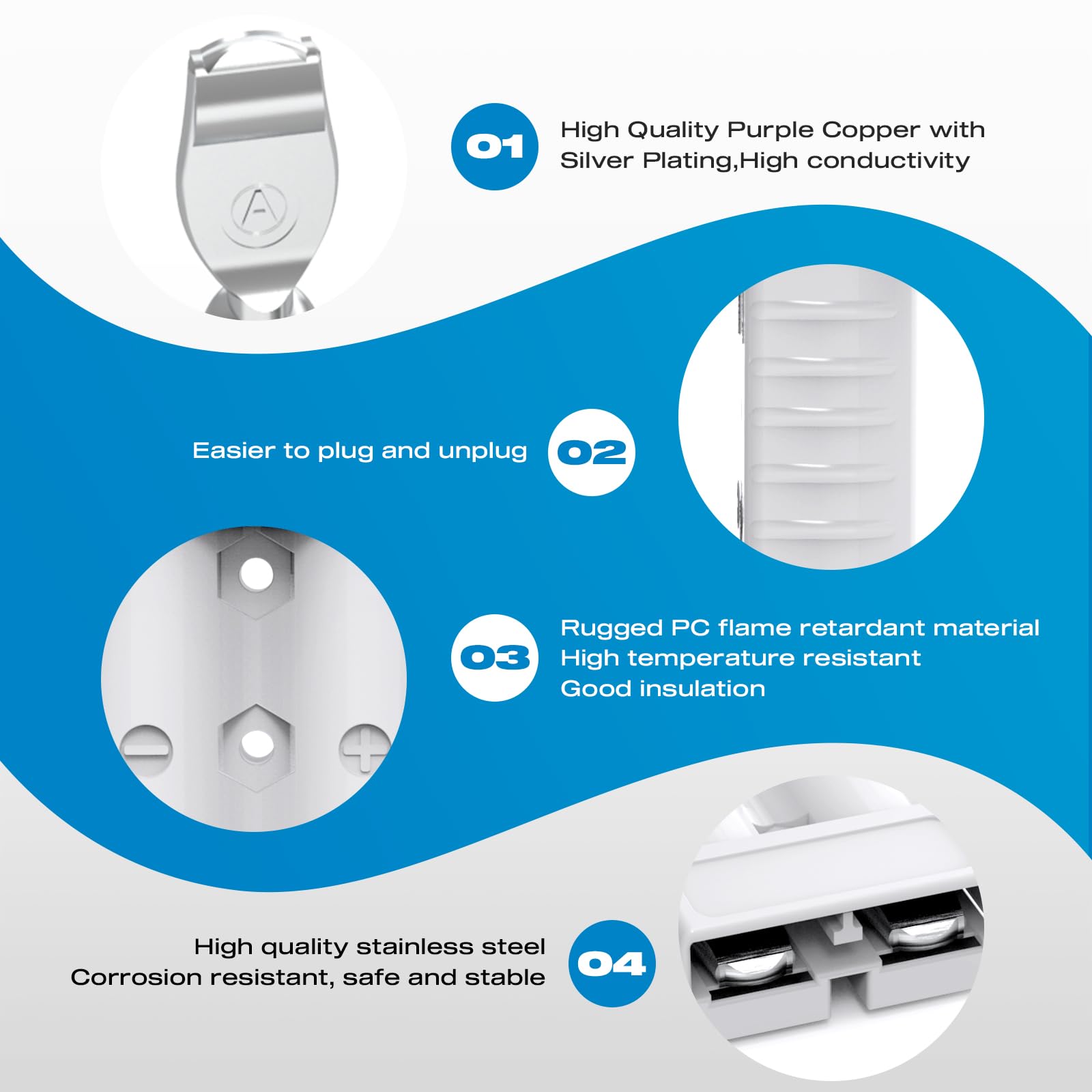 A

01

High Quality Purple Copper with Silver Plating,High conductivity

Easier to plug and unplug

02

03

Rugged PC flame retardant material
High temperature resistant
Good insulation

High quality stainless steel
Corrosion resistant, safe and stable

04