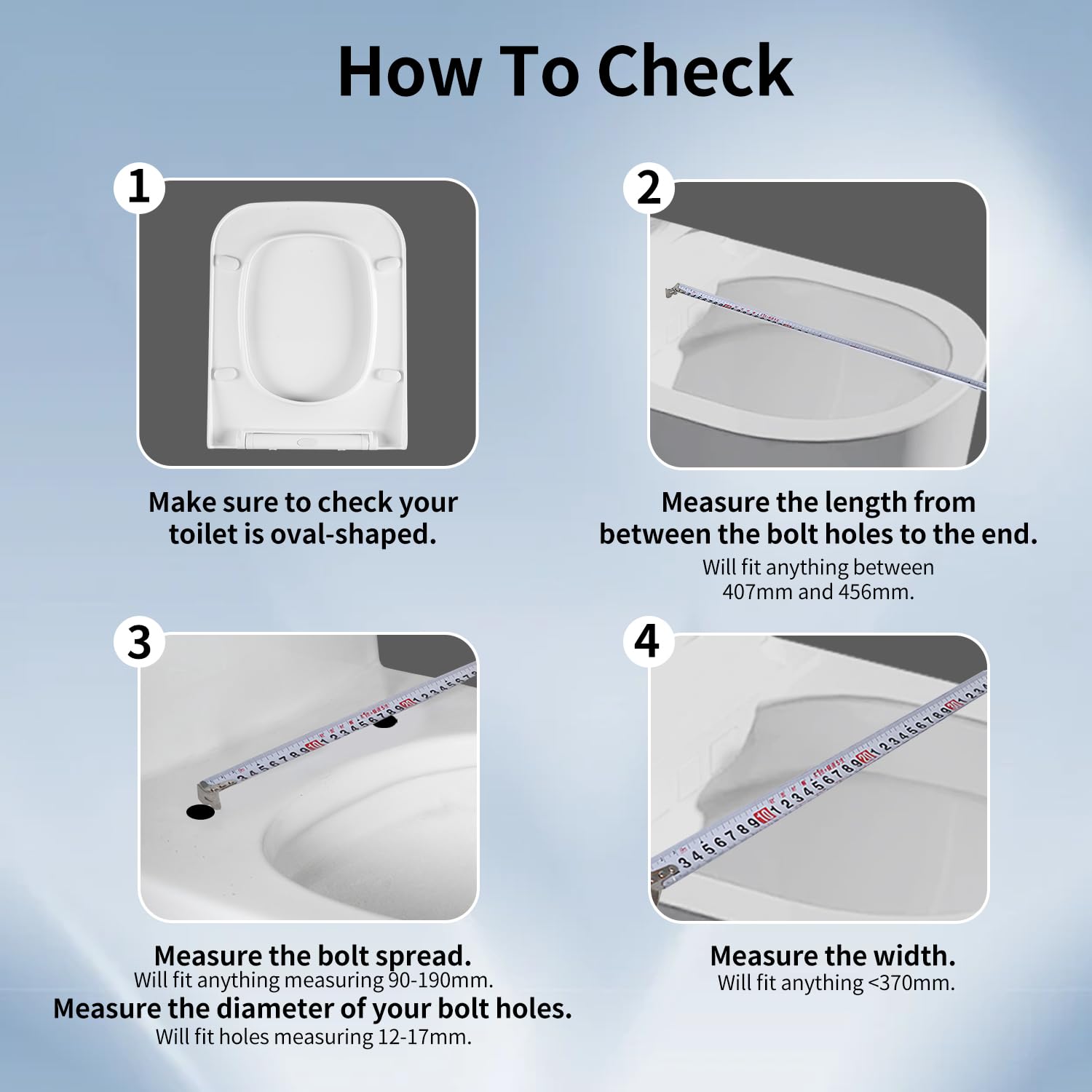 How To Check

1

Make sure to check your toilet is oval-shaped.

2

Measure the length from between the bolt holes to the end.
Will fit anything between 407mm and 456mm.

3

Measure the bolt spread.
Will fit anything measuring 90-190mm.
Measure the diameter of your bolt holes.
Will fit holes measuring 12-17mm.

4

Measure the width.
Will fit anything <370mm.