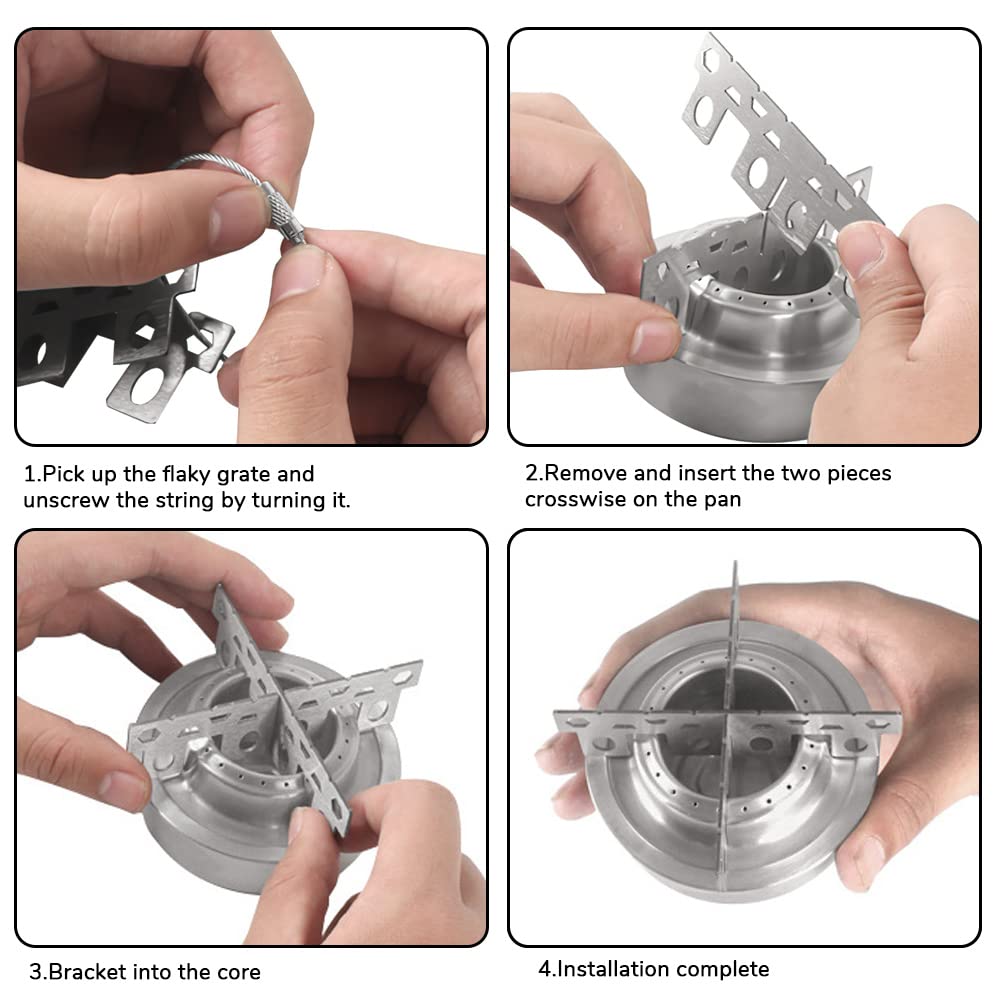 1.Pick up the flaky grate and unscrew the string by turning it.

2.Remove and insert the two pieces crosswise on the pan

3.Bracket into the core

4.Installation complete