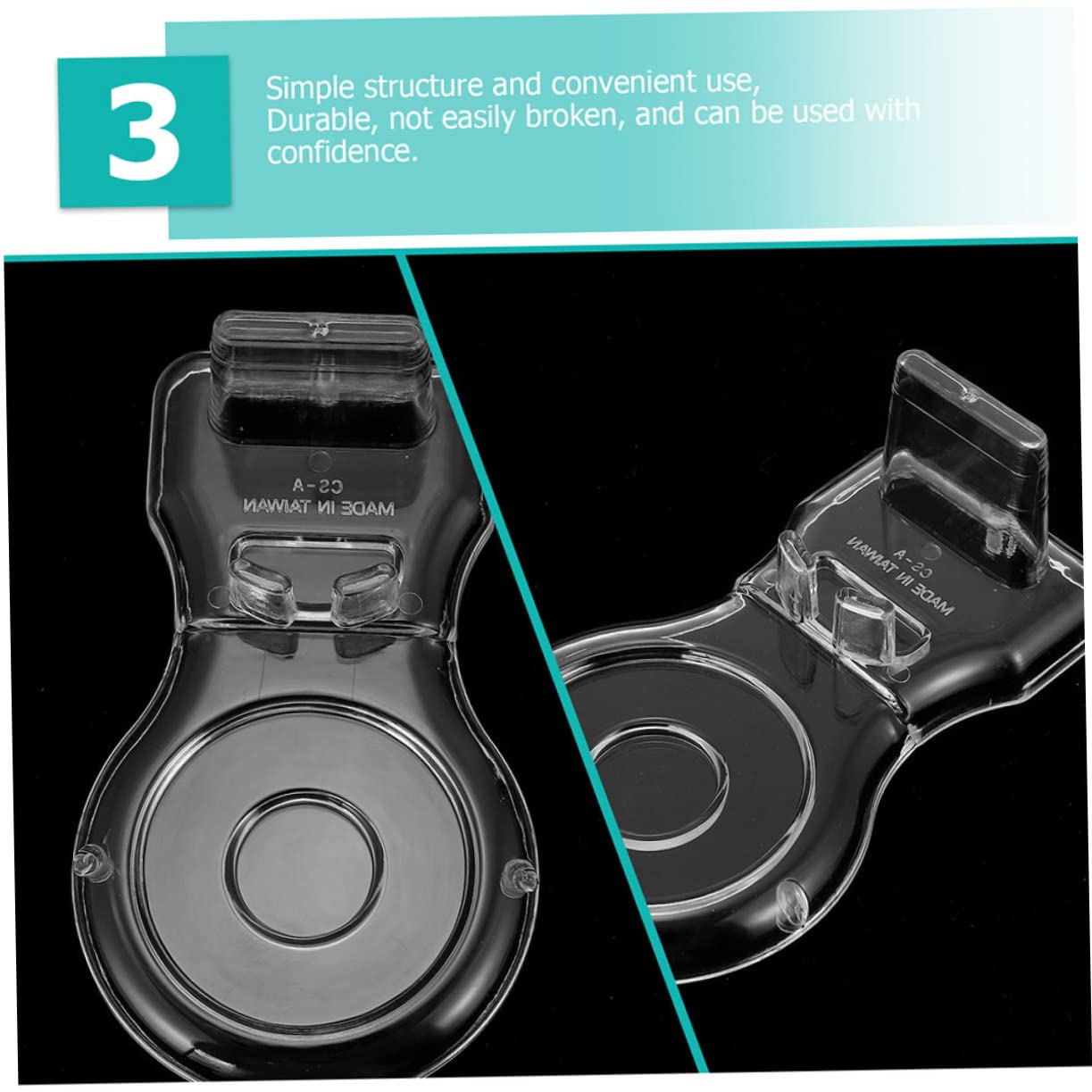 3

Simple structure and convenient use, Durable, not easily broken, and can be used with confidence.

CS-A
MADE IN TAIWAN

CS-A
MADE IN TAIWAN