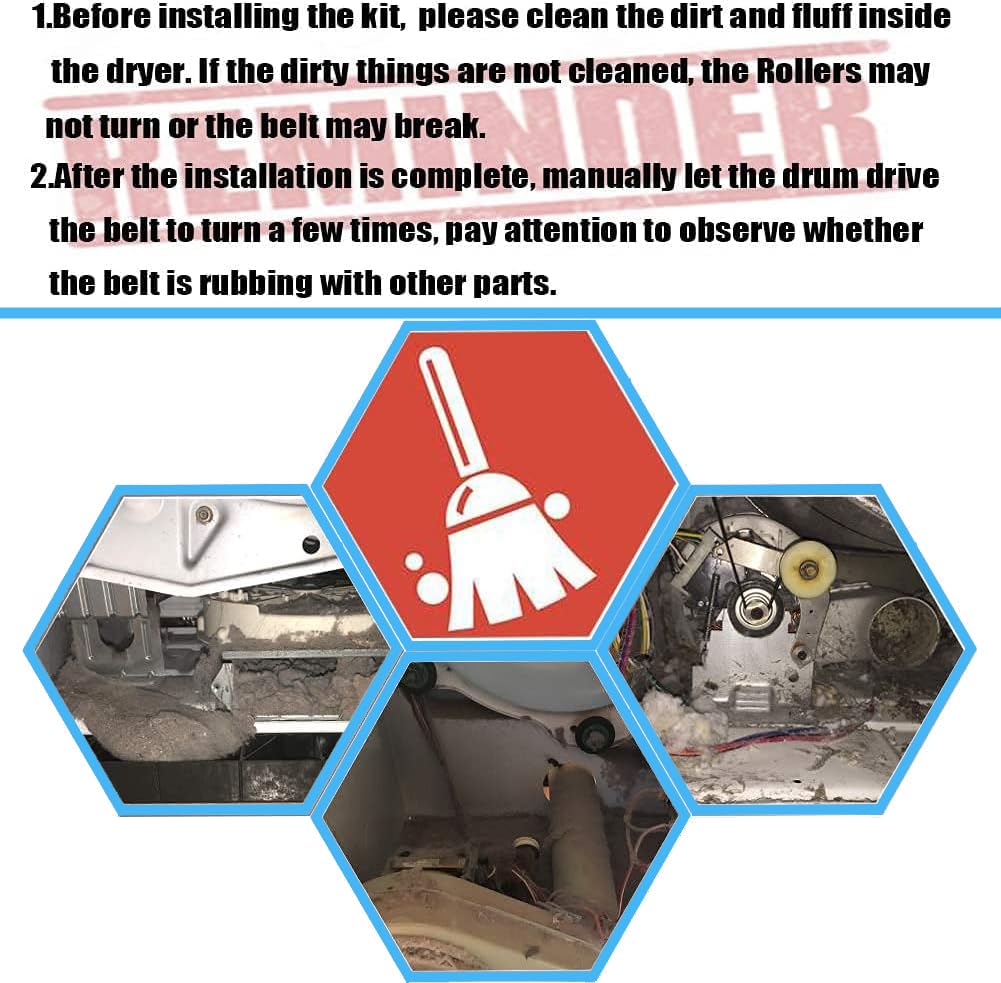 REMINDER

1.Before installing the kit, please clean the dirt and fluff inside the dryer. If the dirty things are not cleaned, the Rollers may not turn or the belt may break.

2.After the installation is complete, manually let the drum drive the belt to turn a few times, pay attention to observe whether the belt is rubbing with other parts.