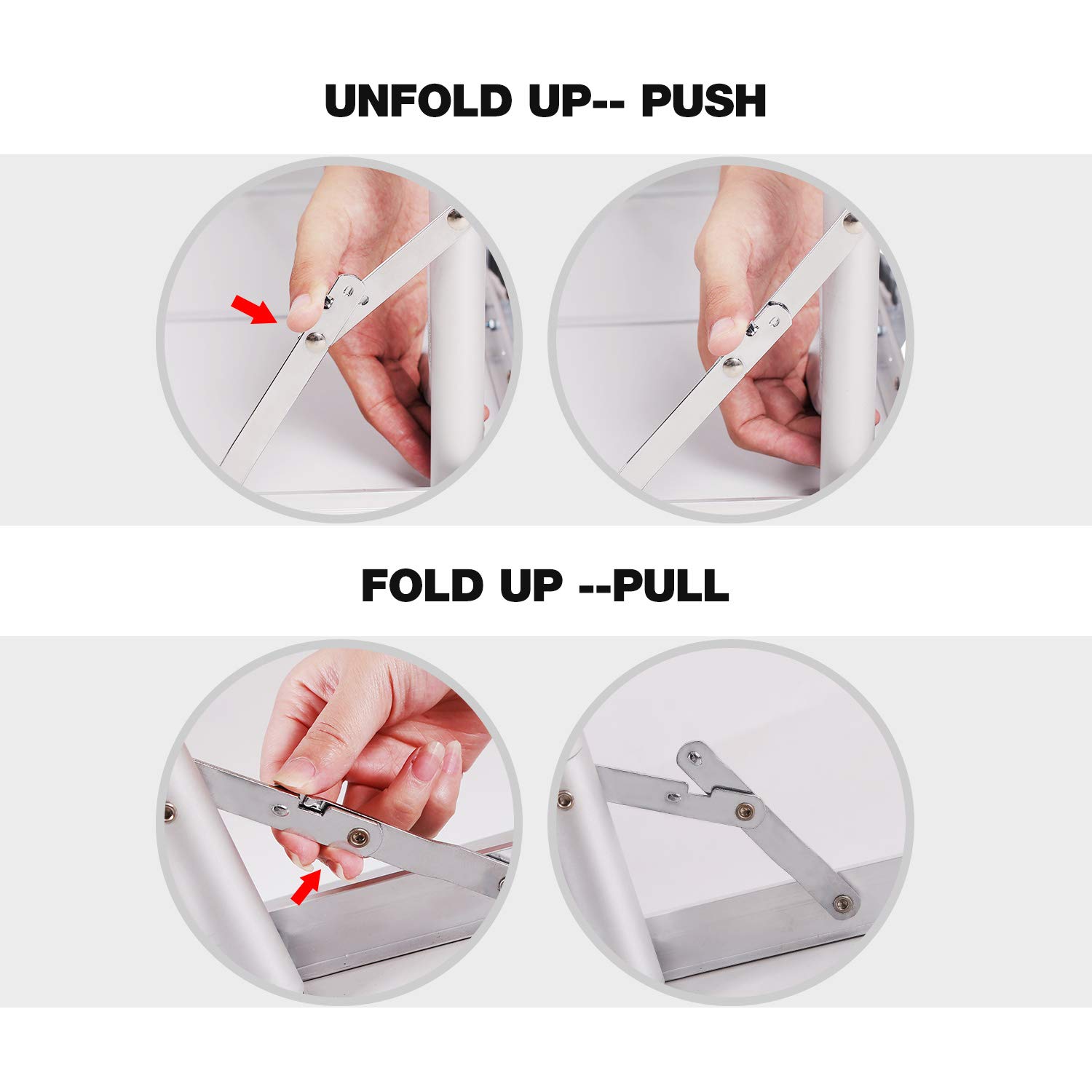 UNFOLD UP-- PUSH

FOLD UP --PULL