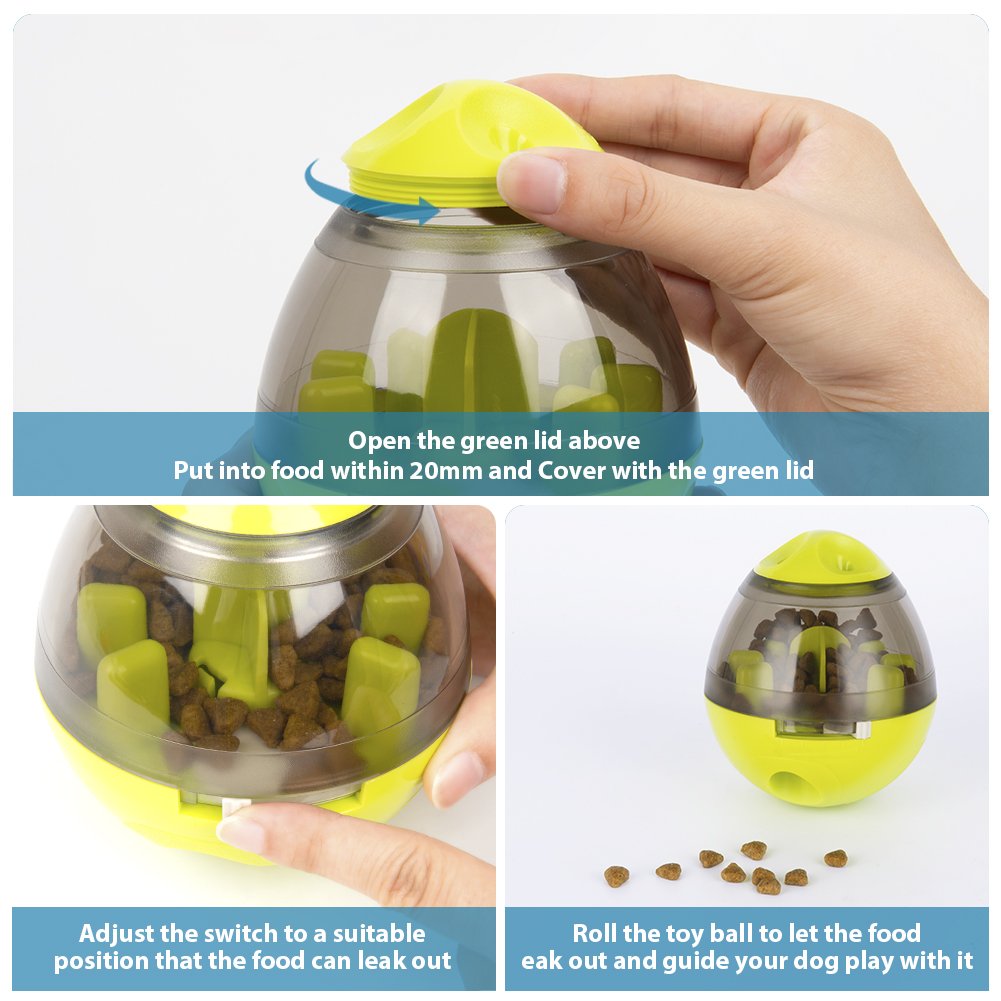 Open the green lid above
Put into food within 20mm and Cover with the green lid

Adjust the switch to a suitable position that the food can leak out

Roll the toy ball to let the food eak out and guide your dog play with it