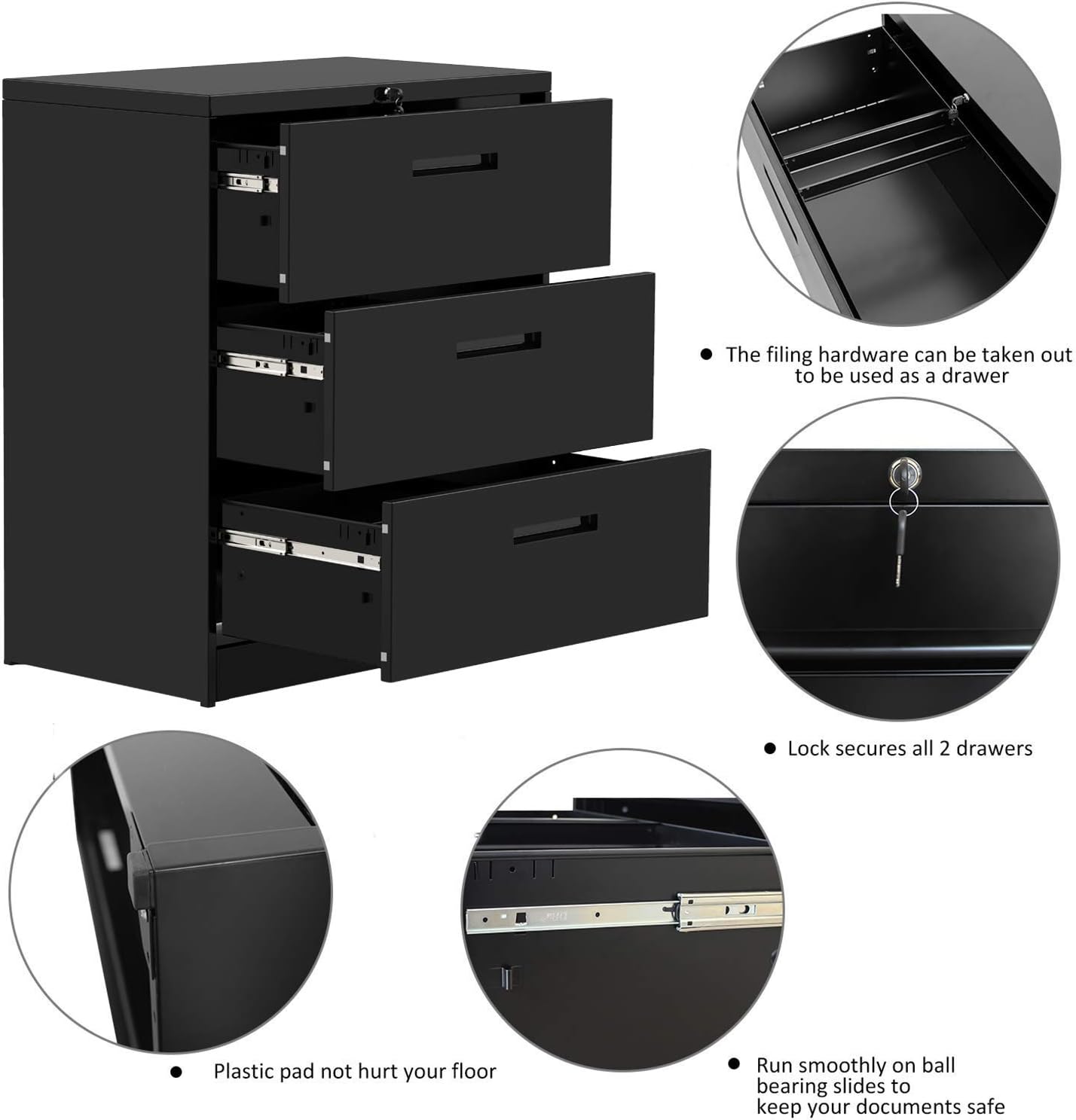 ● The filing hardware can be taken out to be used as a drawer

● Lock secures all 2 drawers

● Plastic pad not hurt your floor

● Run smoothly on ball bearing slides to keep your documents safe