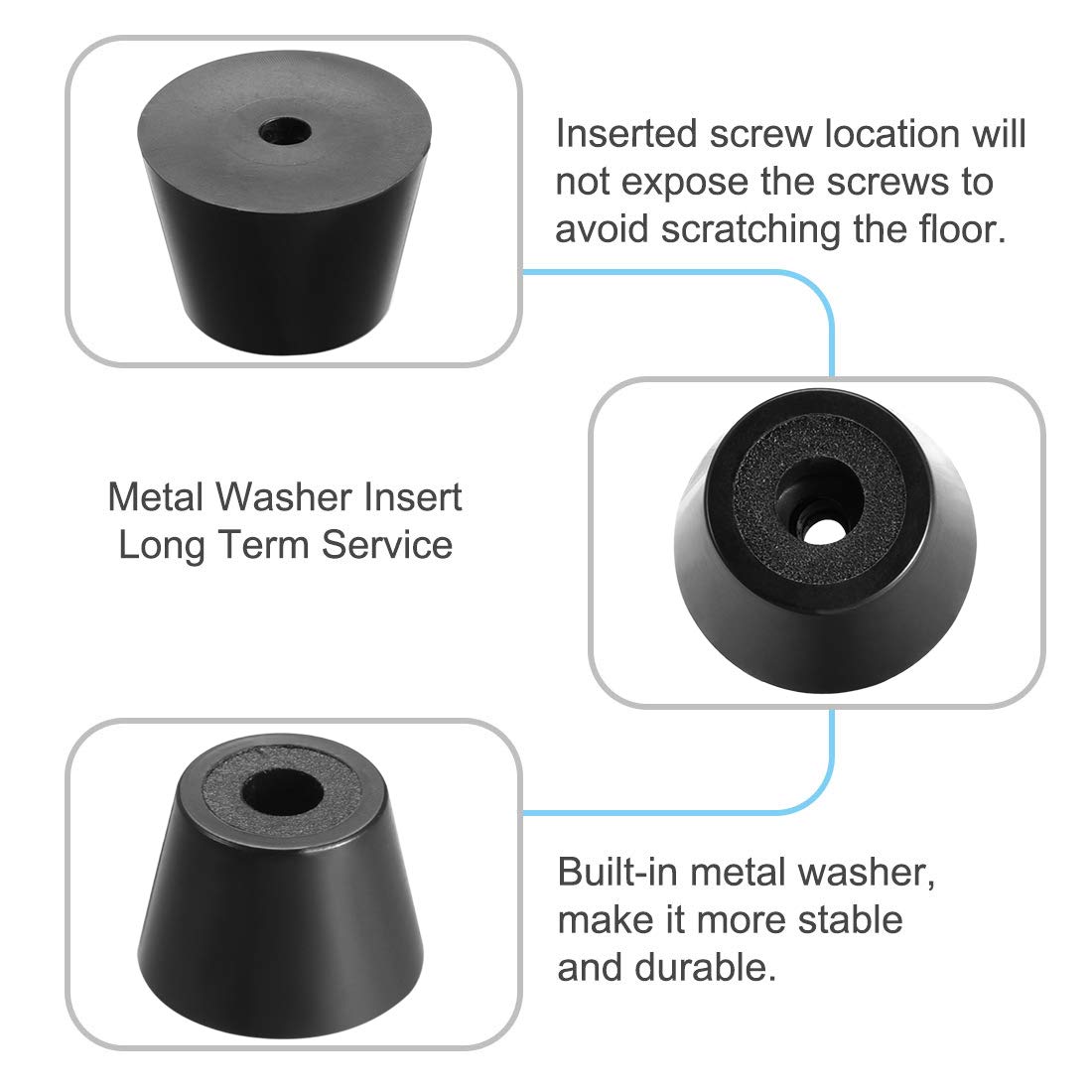 Inserted screw location will not expose the screws to avoid scratching the floor.

Metal Washer Insert
Long Term Service

Built-in metal washer, make it more stable and durable.