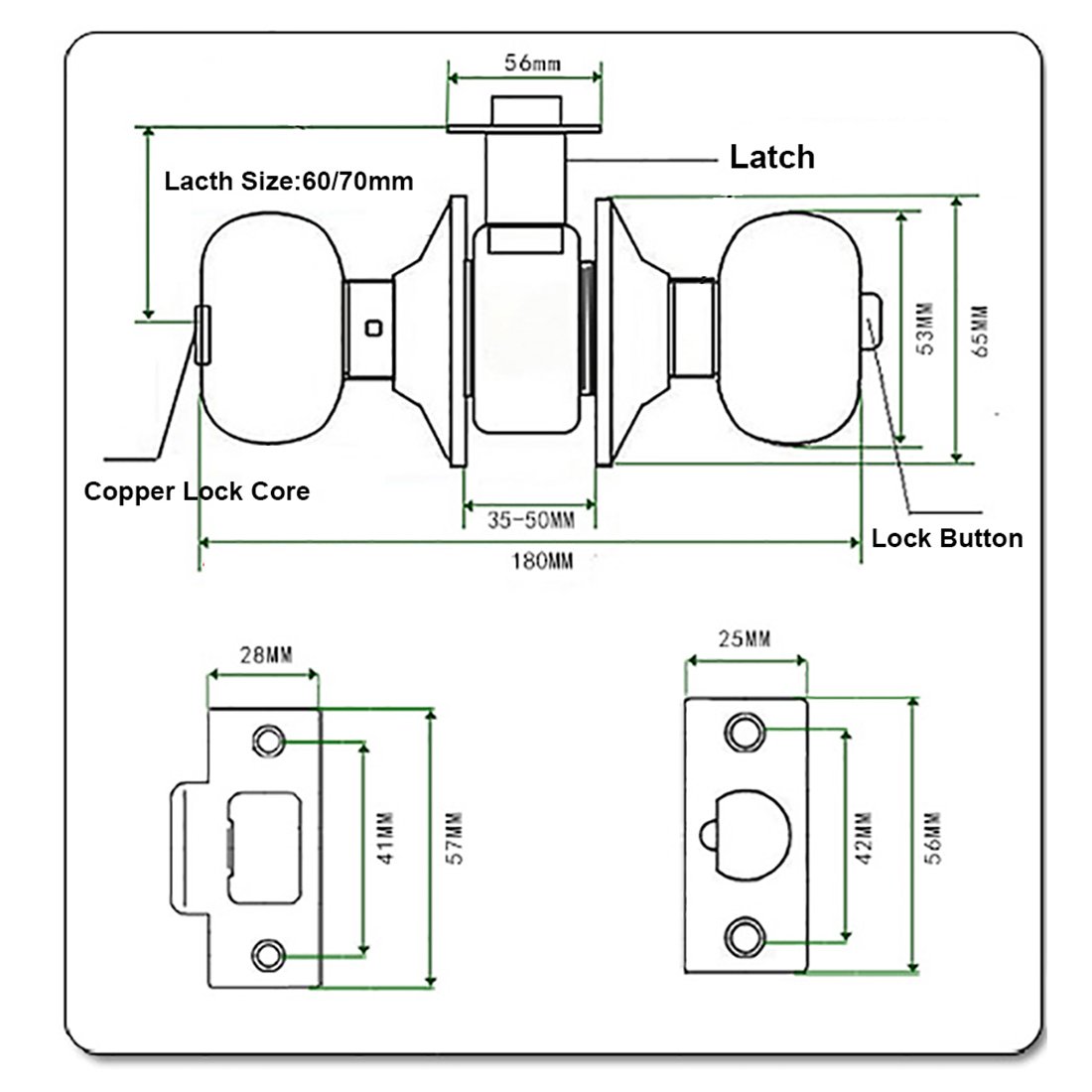 56mm

Latch

Lacth Size:60/70mm

53MM

65MM

Copper Lock Core

35-50MM

Lock Button

180MM

28MM

41MM

57MM

25MM

42MM

56MM